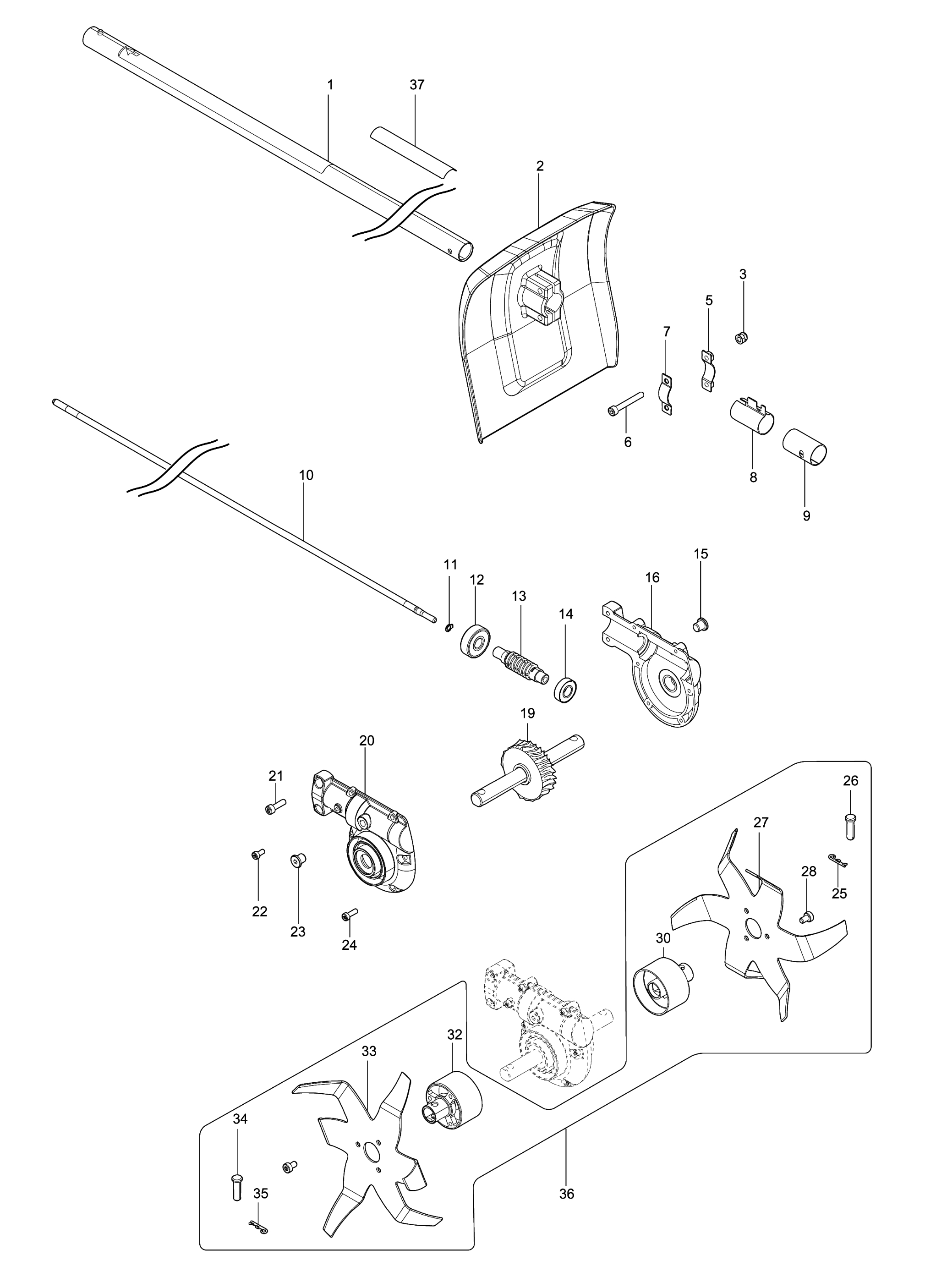 1
37
2
3
5
7
6
8
9
10
11
12
13
14
15
16
19
20
21
22
23
24
26
27
28
25
30
32
33
34
35
36