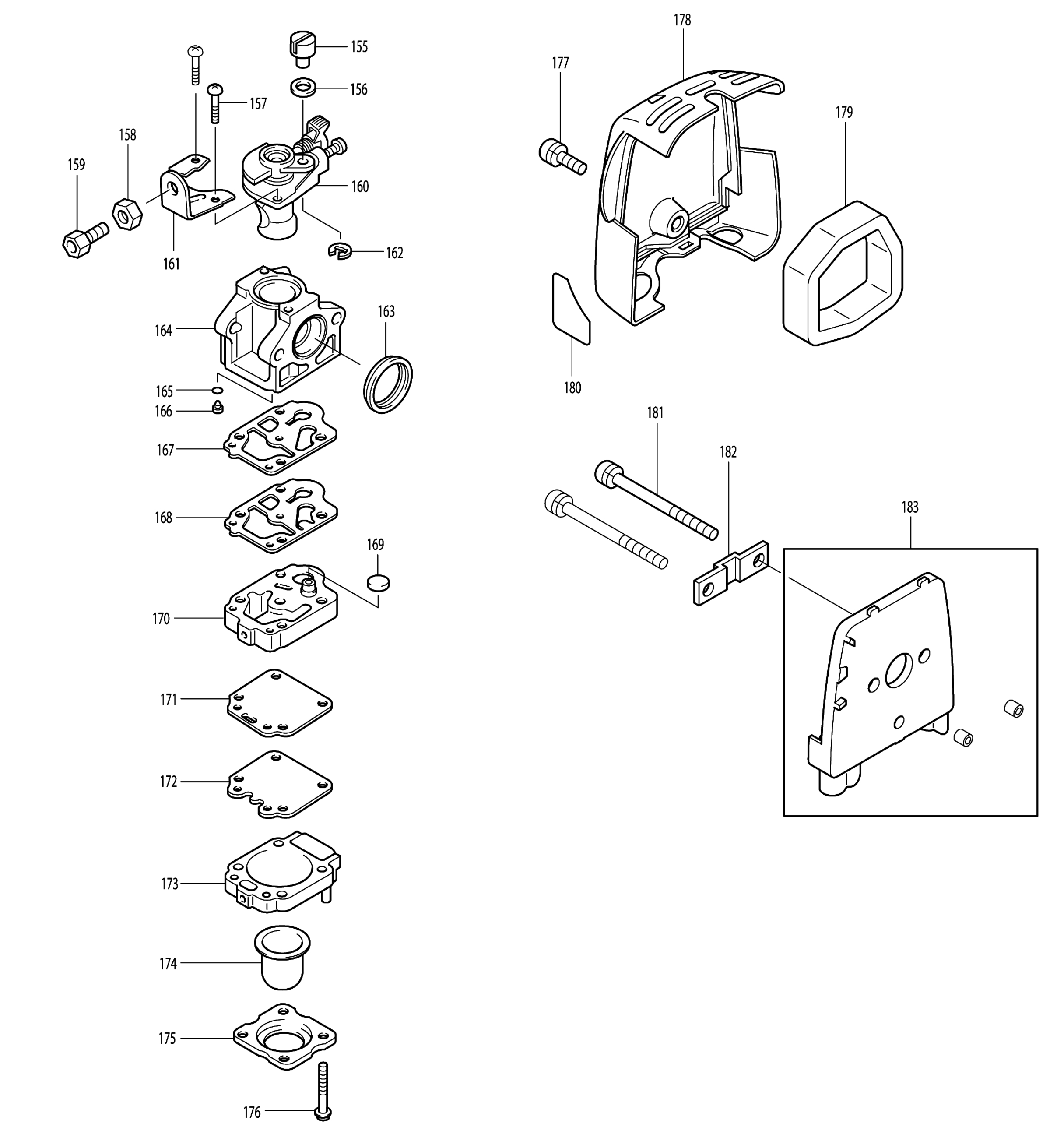 155
156
157
158
159
160
161
162
163
164
165
166
167
168
169
170
171
172
173
174
175
176
177
178
179
180
181
182
183