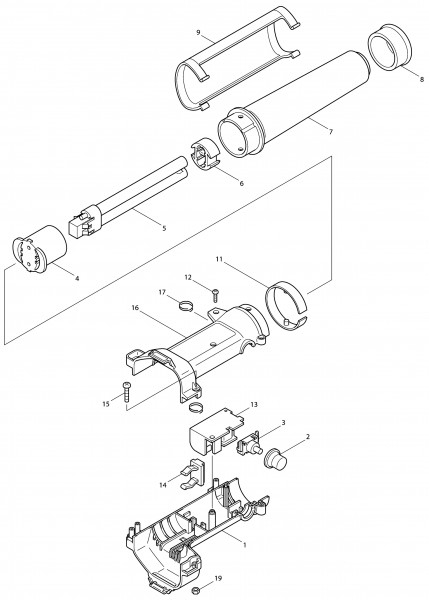 9
8
7
6
5
4
11
12
17
16
15
13
3
2
14
1
19