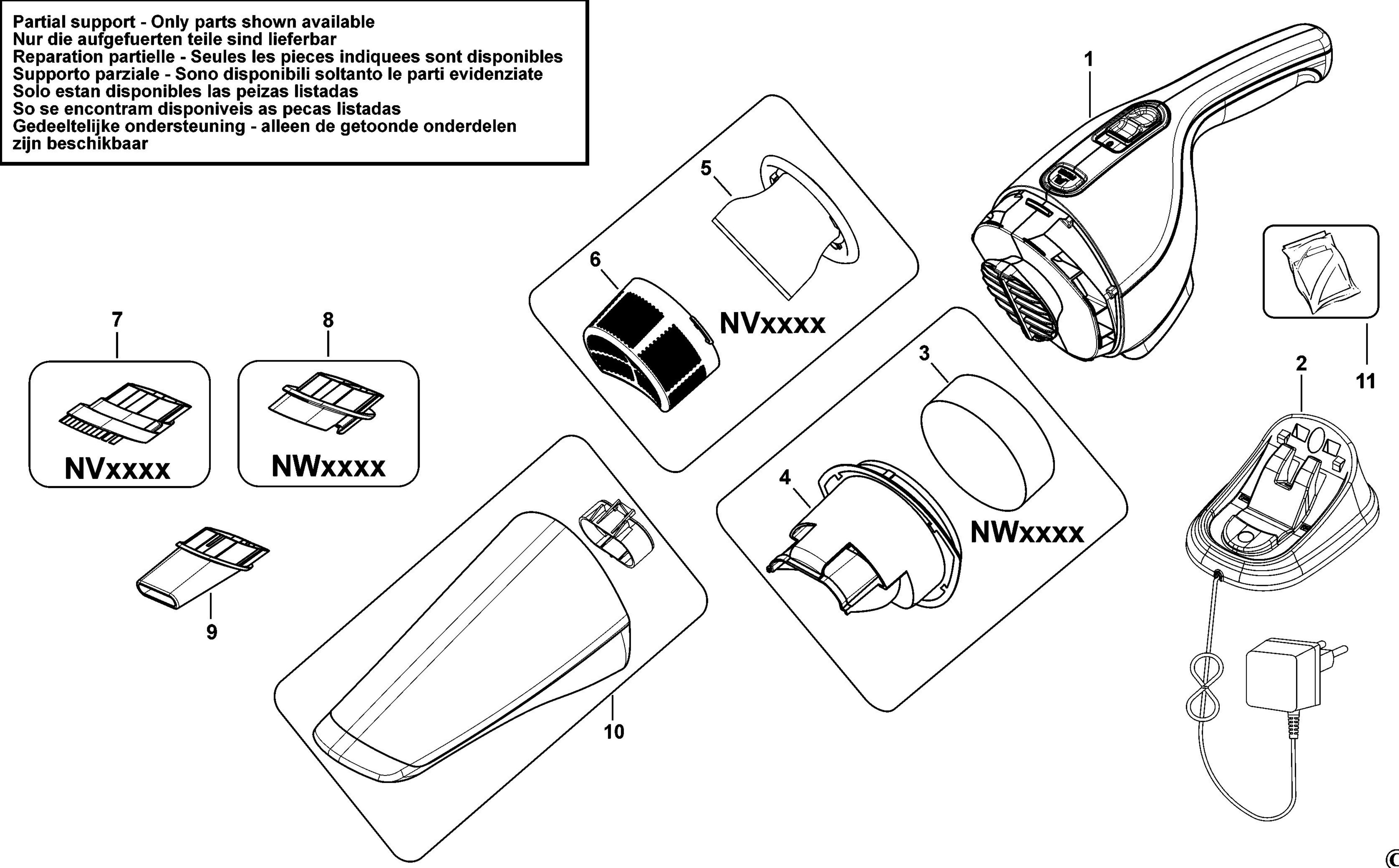 Partial support - Only parts shown available
Nur die aufgefuerten teile sind lieferbar
Reparation partielle - Seules les pieces indiquees sont disponibles
Supporto parziale - Sono disponibili soltanto le parti evidenziate
Solo estan disponibles las peizas listadas
So se encontram disponiveis as pecas listadas
Gedeeltelijke ondersteuning - alleen de getoonde onderdelen zijn beschikbaar

1

5

6

NVxxxx

7

8

NVxxxx

NWxxxx

3

2

11

4

NWxxxx

9

10

C