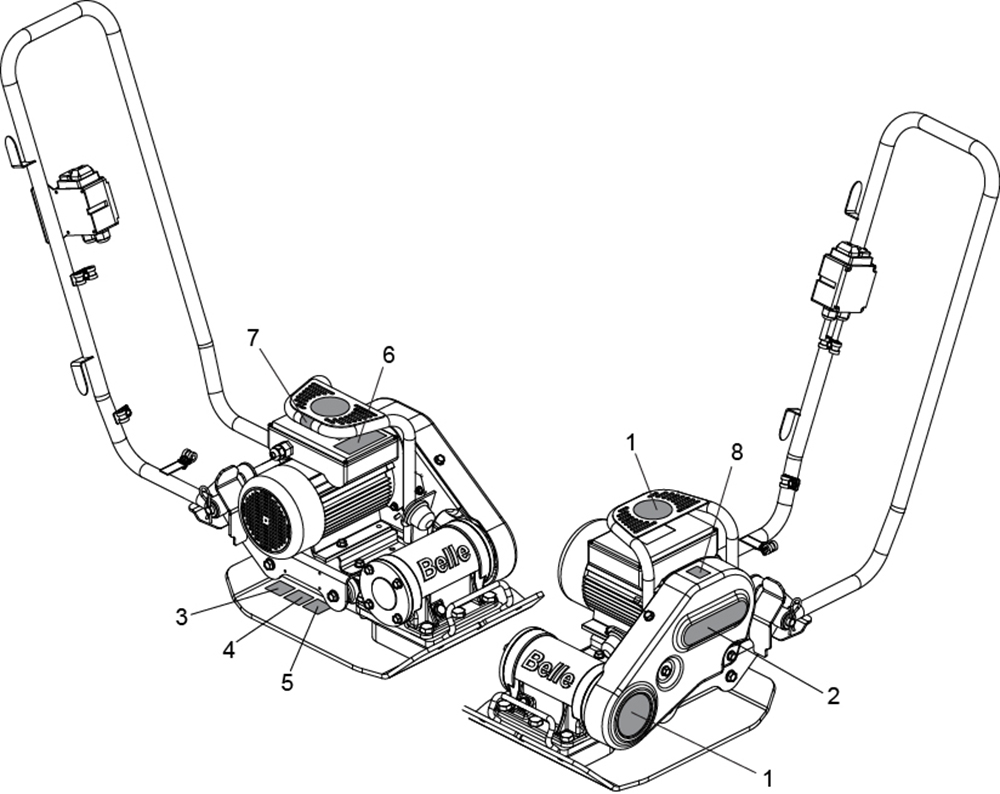 7
6
Belle
3
4
5
1
8
Belle
2
1