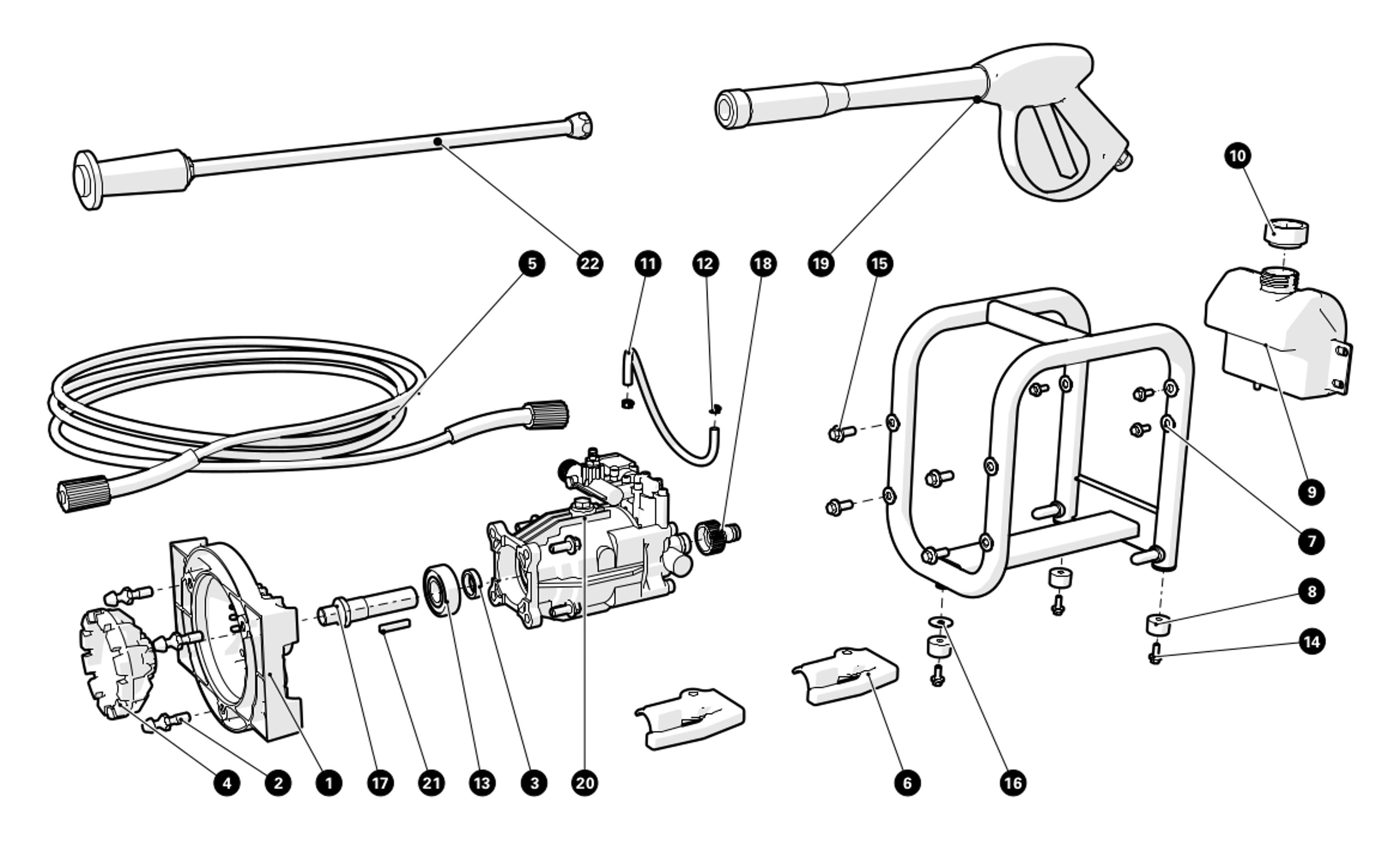 10
5
22
11
12
18
19
15
9
7
8
14
4
2
1
17
21
13
3
20
6
16