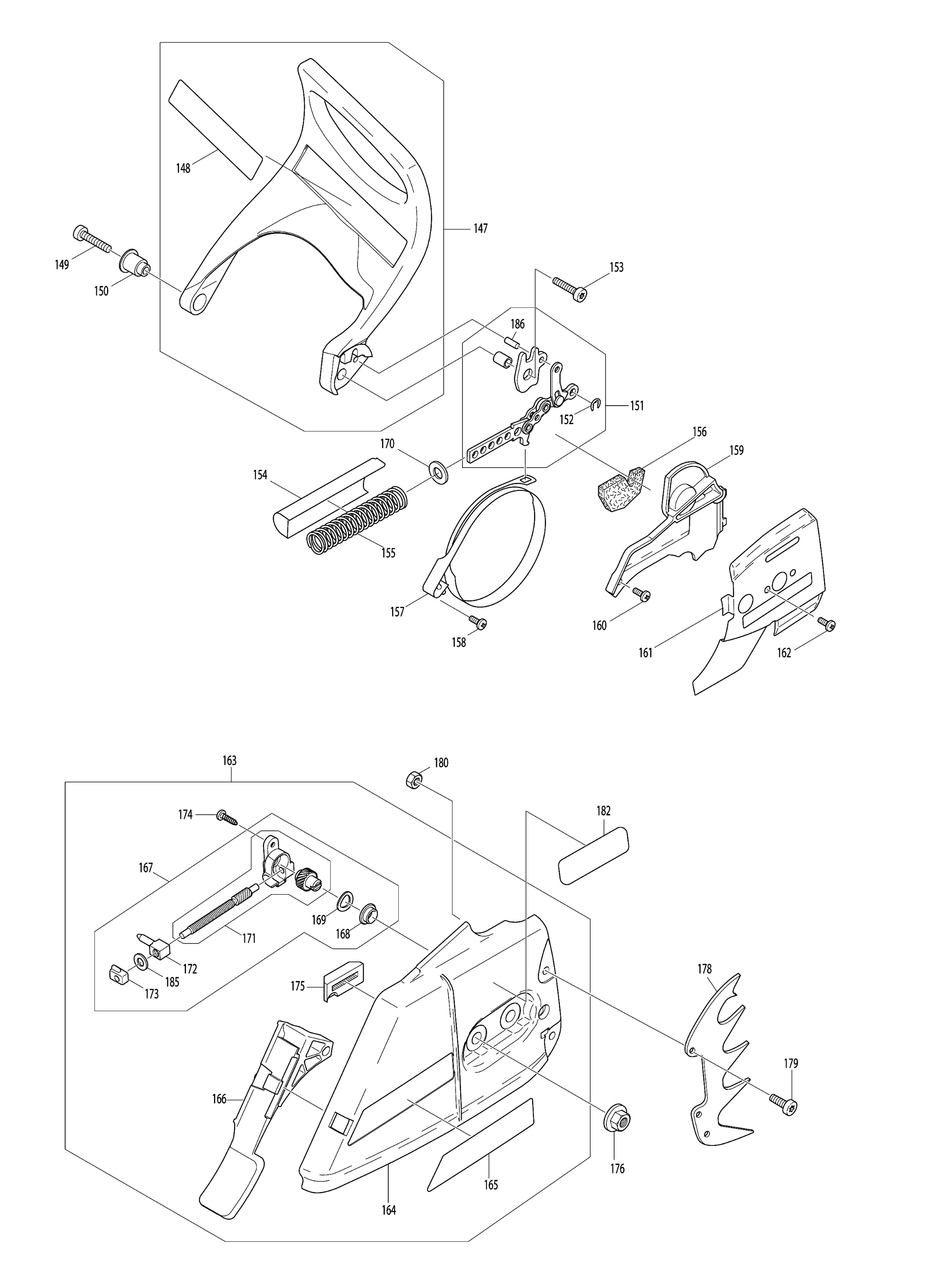 148
147
149
150
153
186
151
152
170
156
159
154
155
157
158
160
161
162
163
180
174
182
167
169
168
171
172
185
173
175
178
166
179
176
165
164