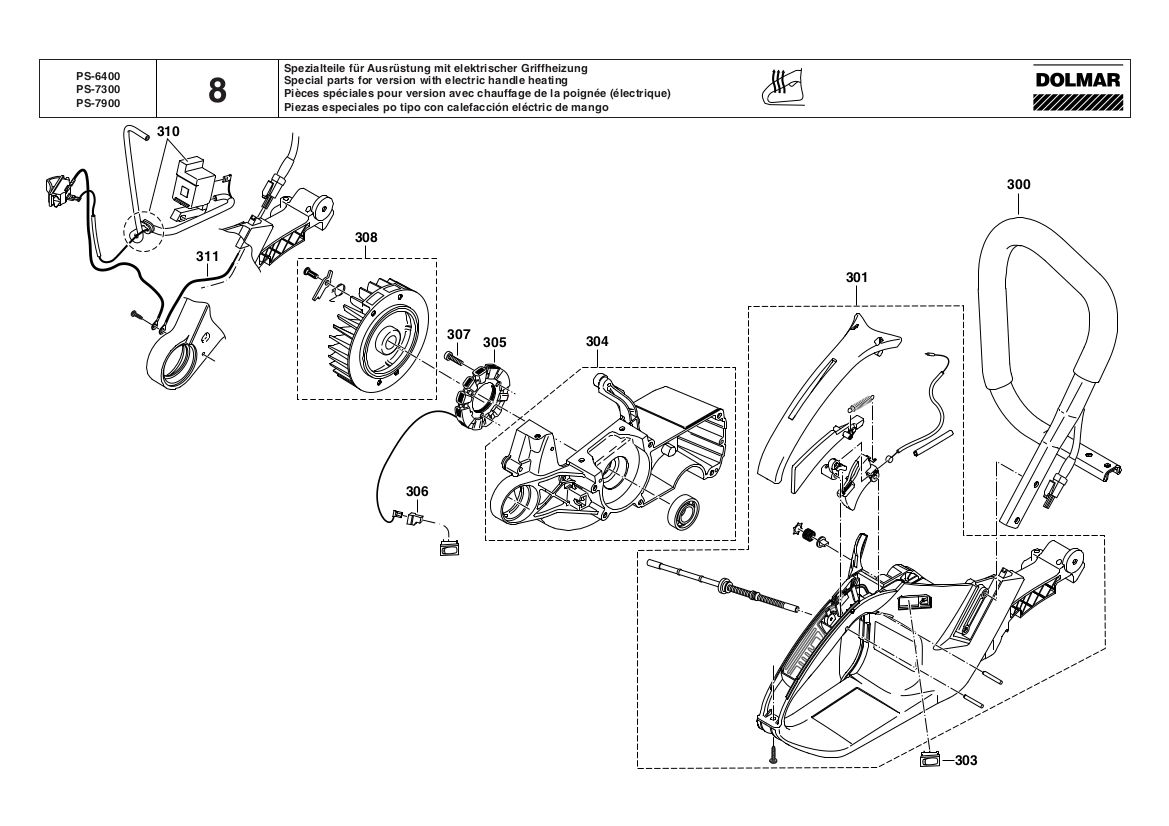 PS-6400
PS-7300
PS-7900

8

Spezialteile für Ausrüstung mit elektrischer Griffheizung
Special parts for version with electric handle heating
Pièces spéciales pour version avec chauffage de la poignée (électrique)
Piezas especiales po tipo con calefacción eléctric de mango

DOLMAR

310

311

308

307

305

304

306

301

300

303