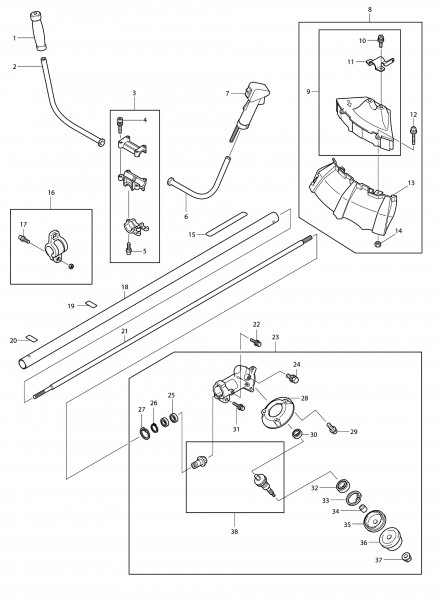 1
2
3
4
5
6
7
8
9
10
11
12
13
14
15
16
17
18
19
20
21
22
23
24
25
26
27
28
29
30
31
32
33
34
35
36
37
38