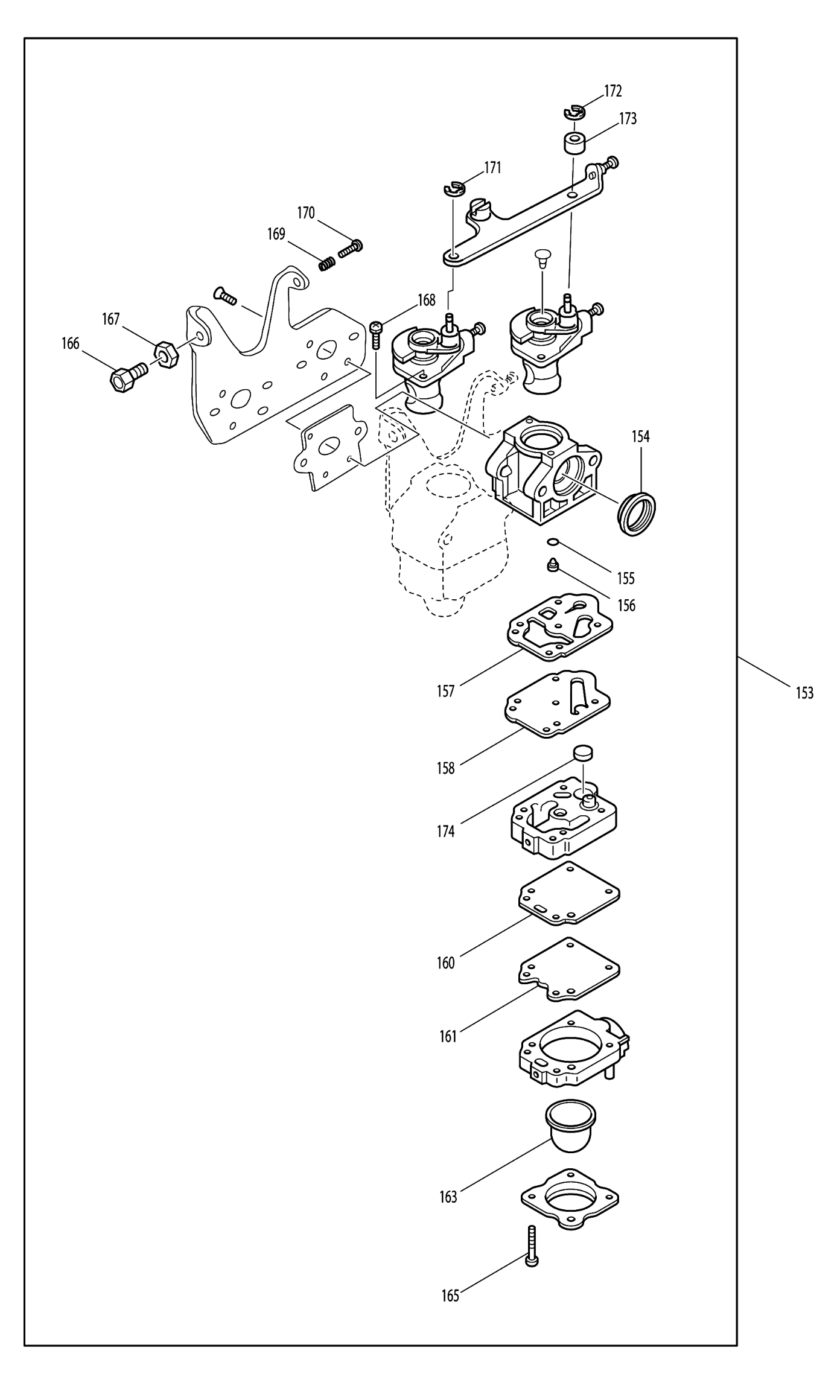 172
173
171
170
169
168
167
166
154
155
156
157
153
158
174
160
161
163
165