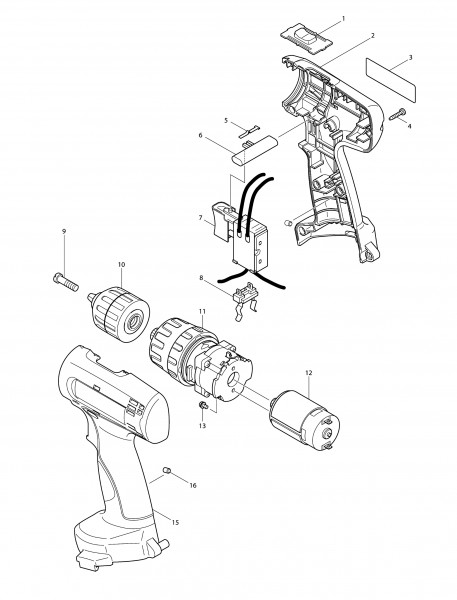 1
2
3
4
5
6
7
8
9
10
11
12
13
16
15