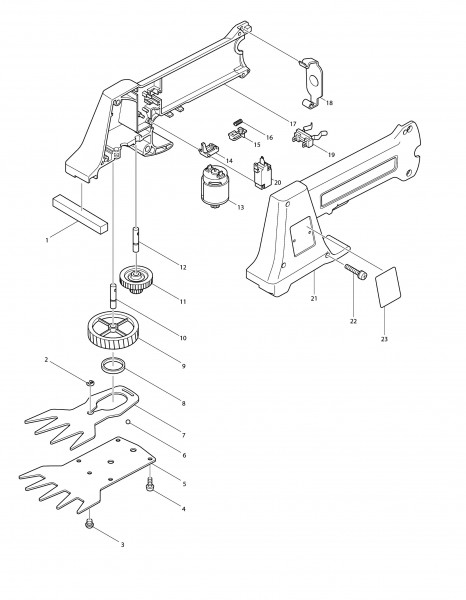 18
17
16
15
19
14
20
13
1
12
11
21
22
23
10
9
2
8
7
6
5
4
3