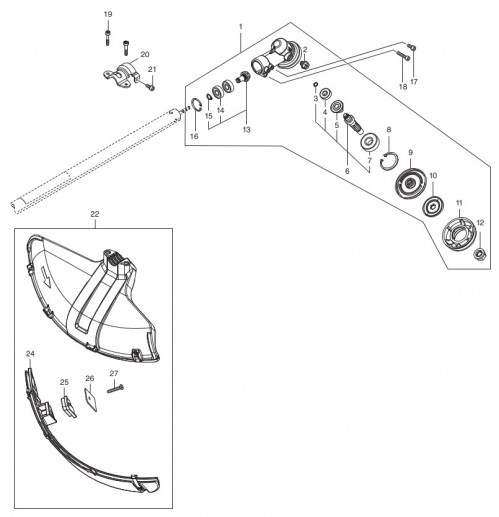 19
20
21
1
2
17
18
3
4
5
6
7
8
9
10
11
12
13
14
15
16
22
24
25
26
27