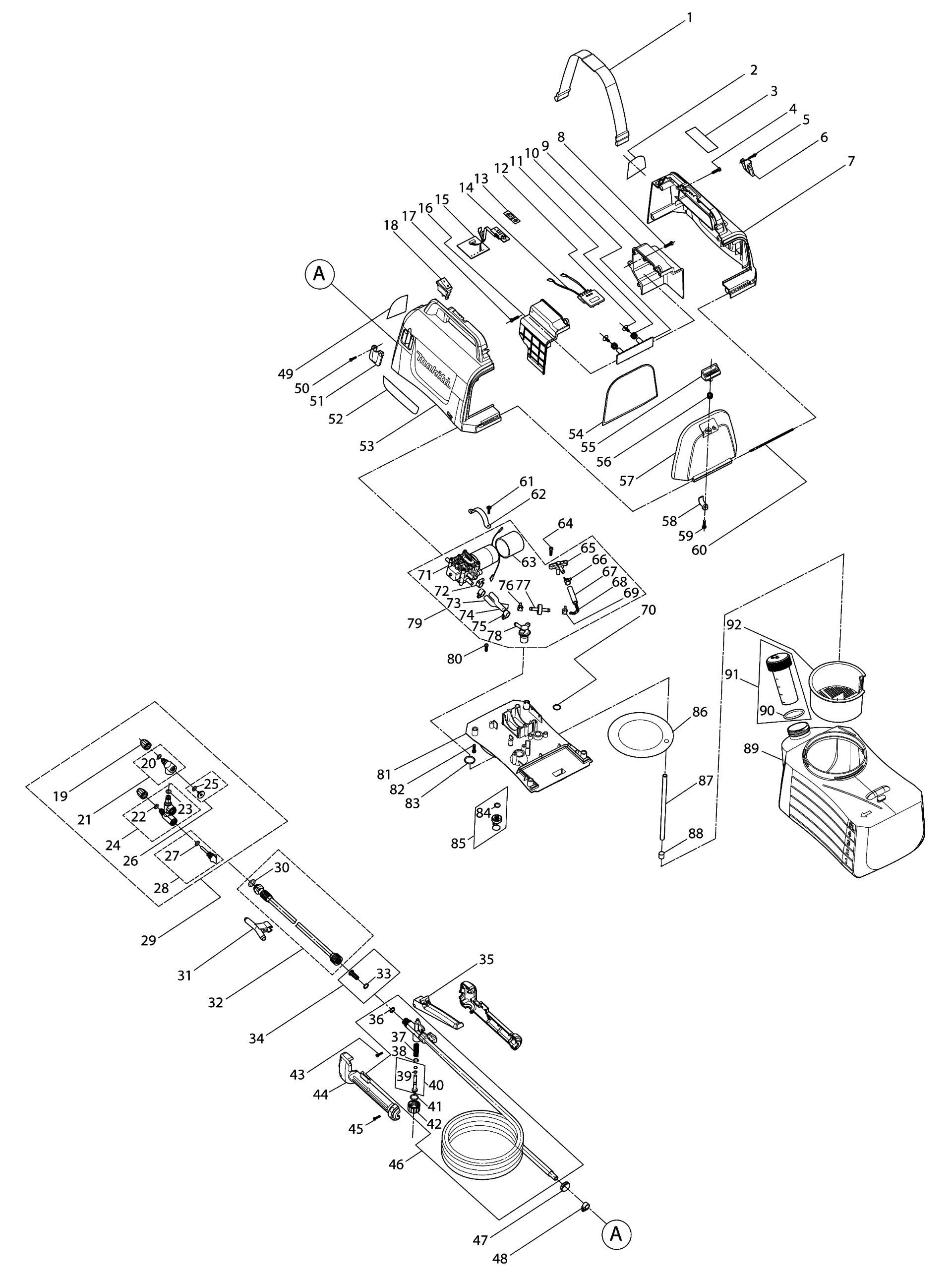 1
2
3
4
5
6
7
8
9
10
11
12
13
14
15
16
17
18
A
makita
49
50
51
52
53
54
55
56
57
58
59
60
61
62
63
64
65
66
67
68
69
70
71
72
73
74
75
76
77
78
79
80
81
82
83
84
85
86
87
88
89
90
91
92
19
20
21
22
23
24
25
26
27
28
29
30
31
32
33
34
35
36
37
38
39
40
41
42
43
44
45
46
47
48
A