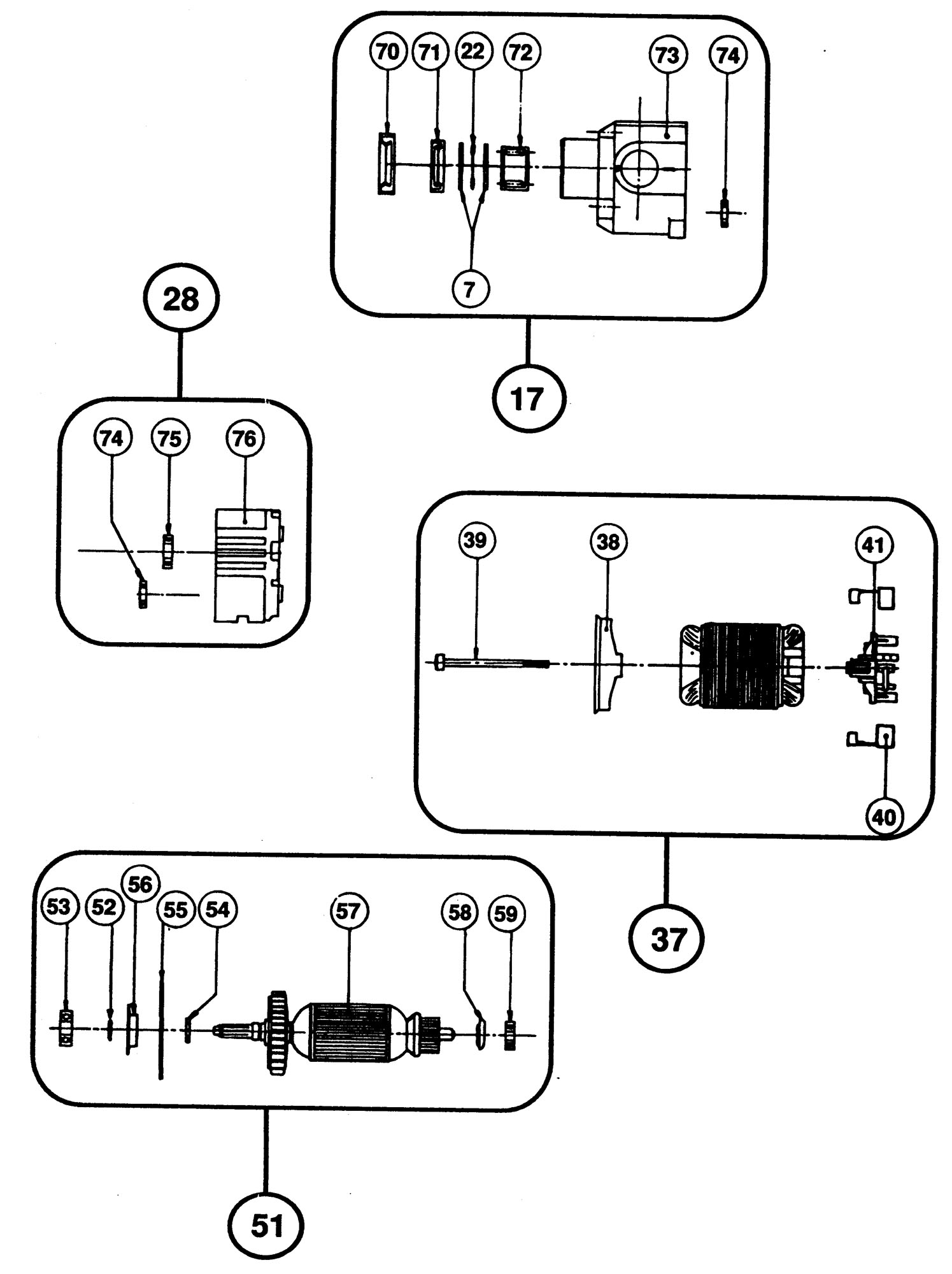 70 71 22 72 73 74

7

17

28

74 75 76

39 38 41

40

37

53 52 56 55 54 57 58 59

51