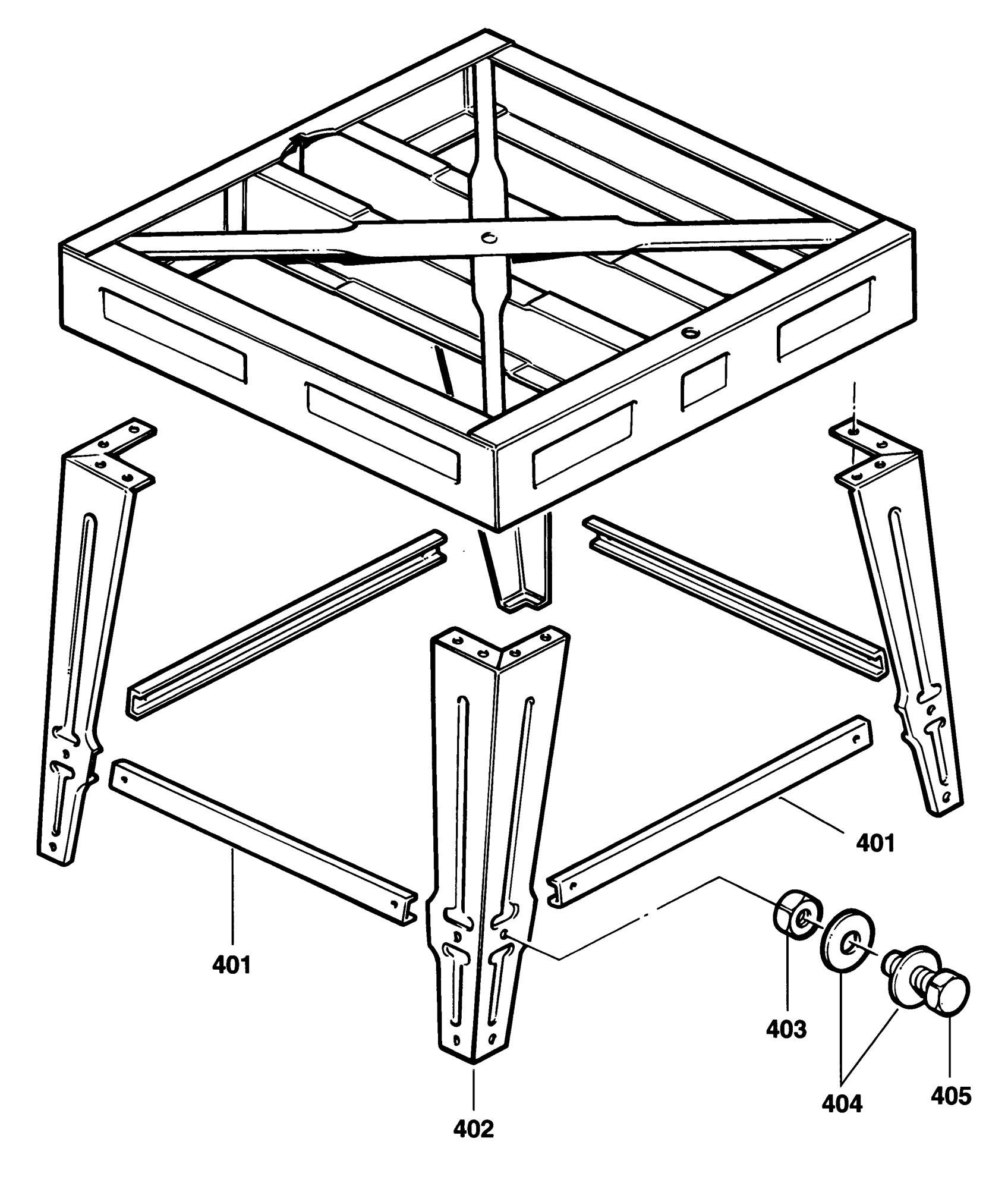 401

401

402

403

404

405