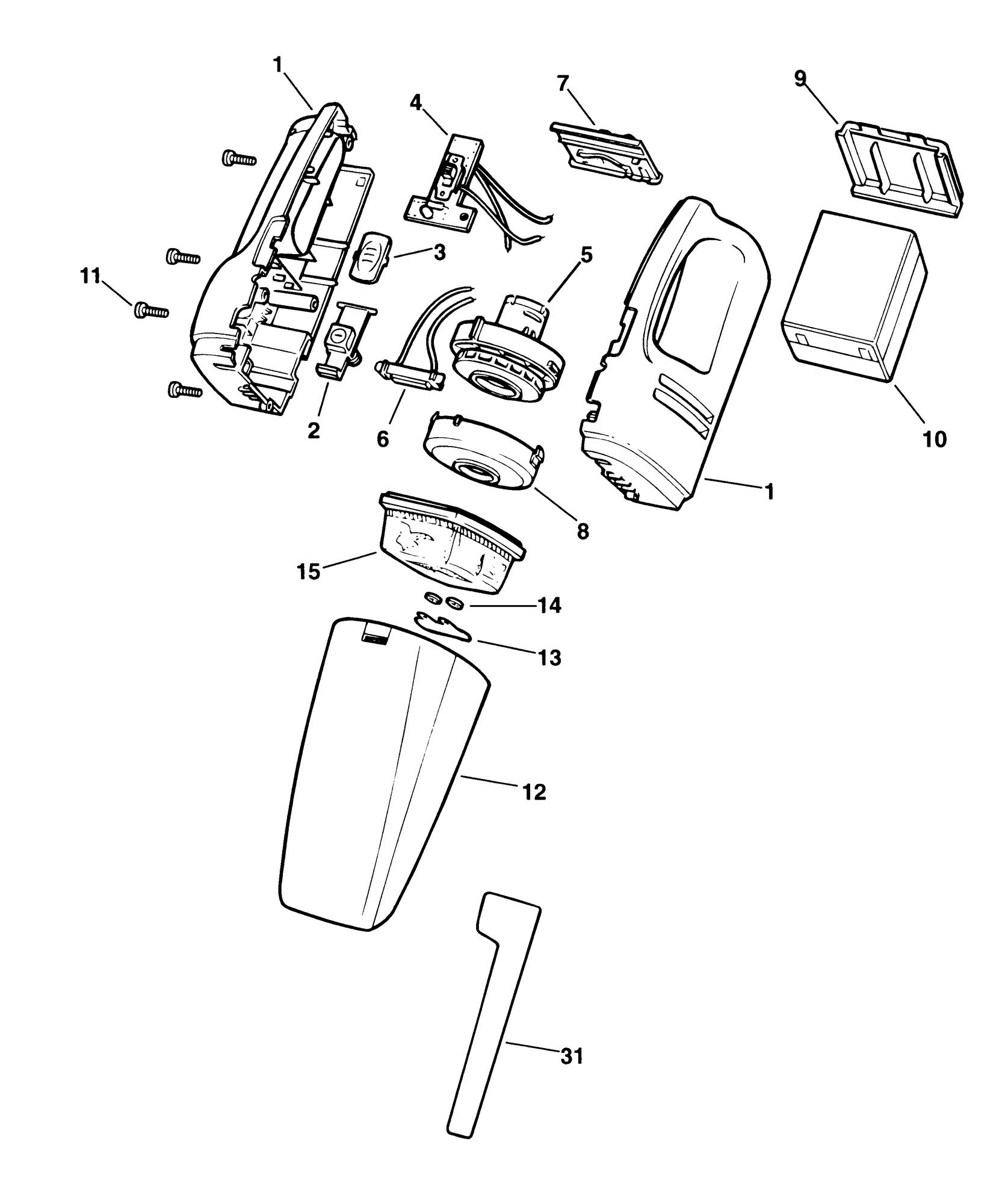 1
4
7
9
3
5
11
2
6
10
1
8
15
14
13
12
31