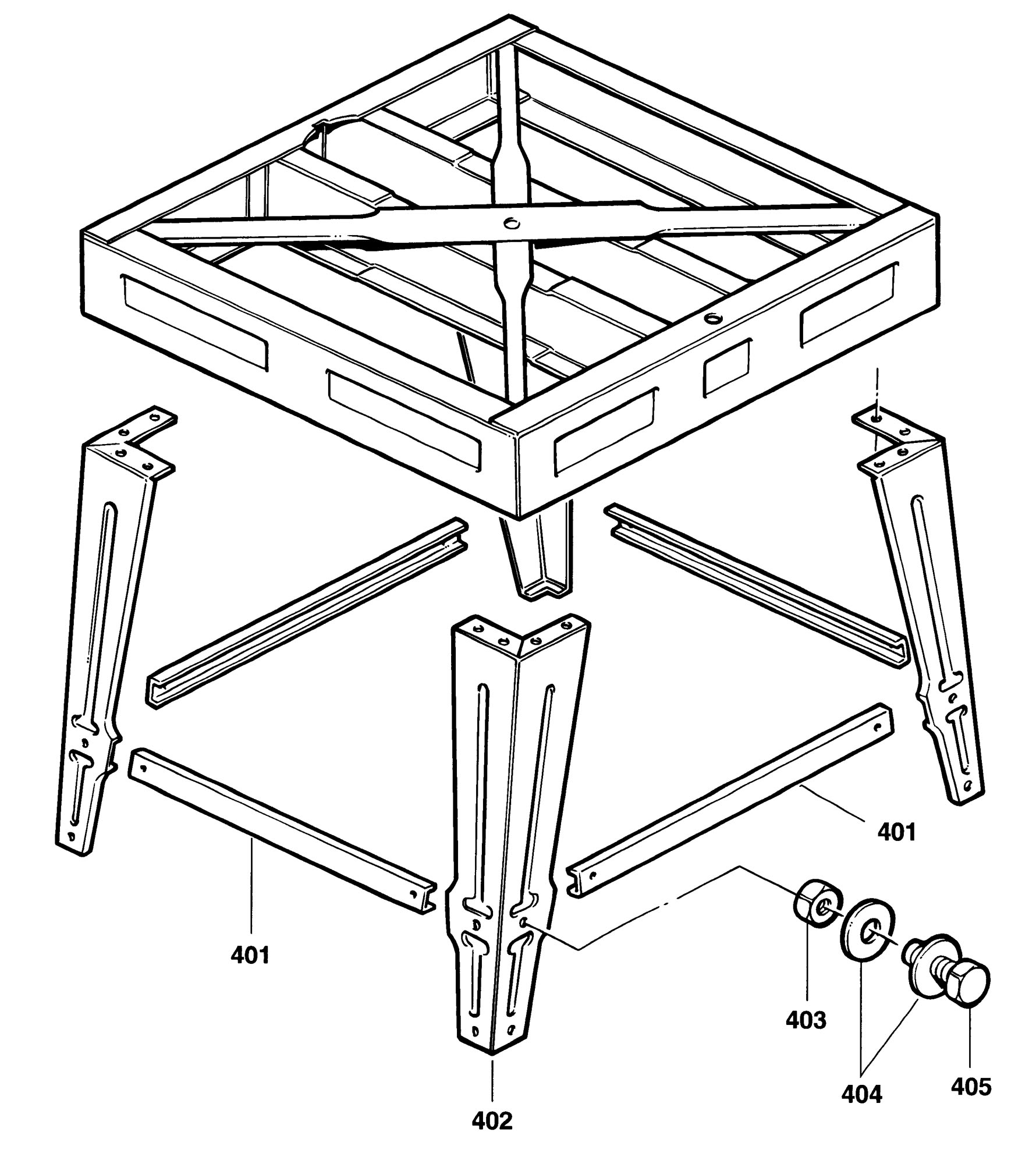 401

401

403

404

405

402