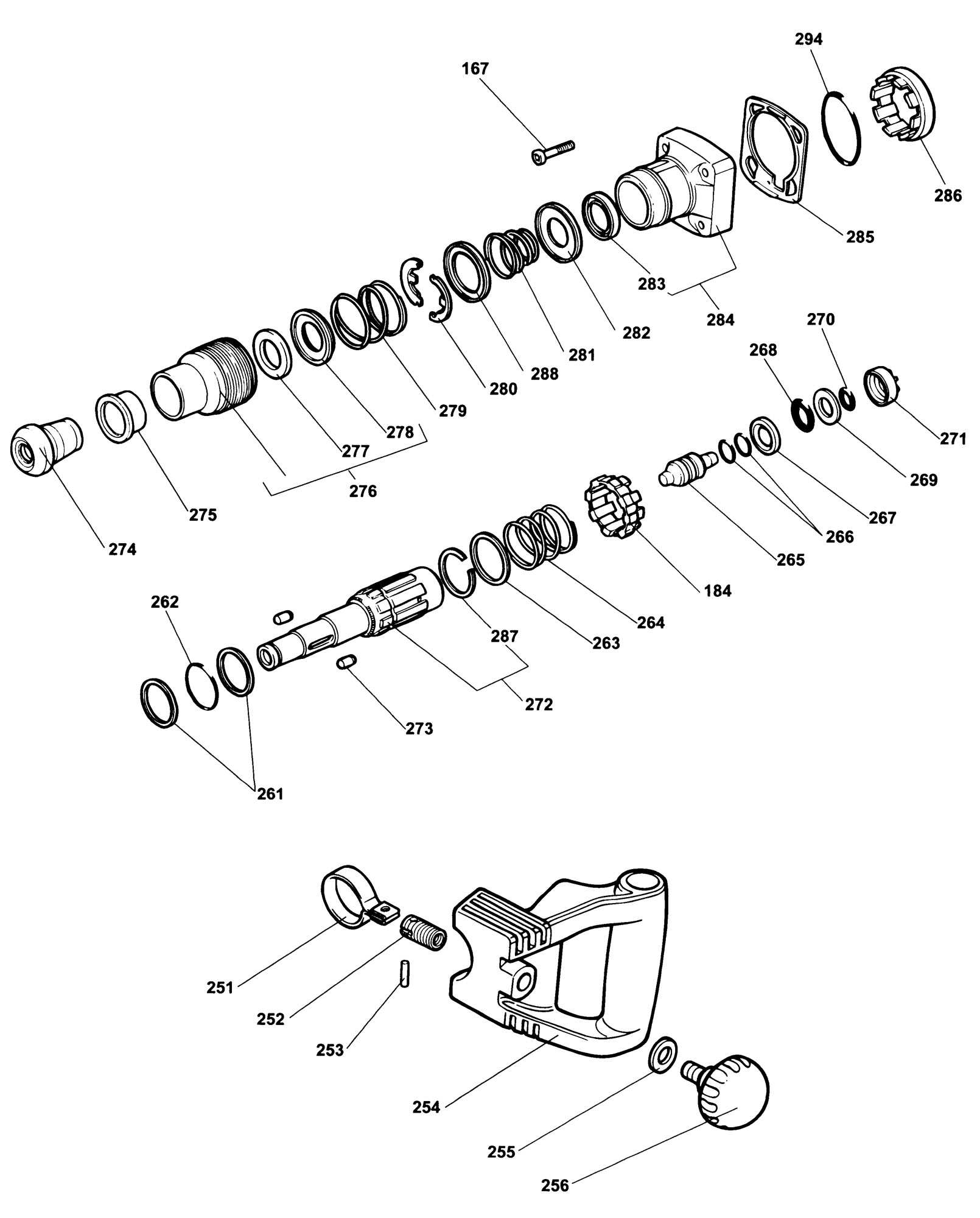 294
167
286
285
283
284
282
281
288
280
279
278
277
276
275
274
270
268
271
269
267
266
265
184
264
263
287
272
273
262
261
251
252
253
254
255
256