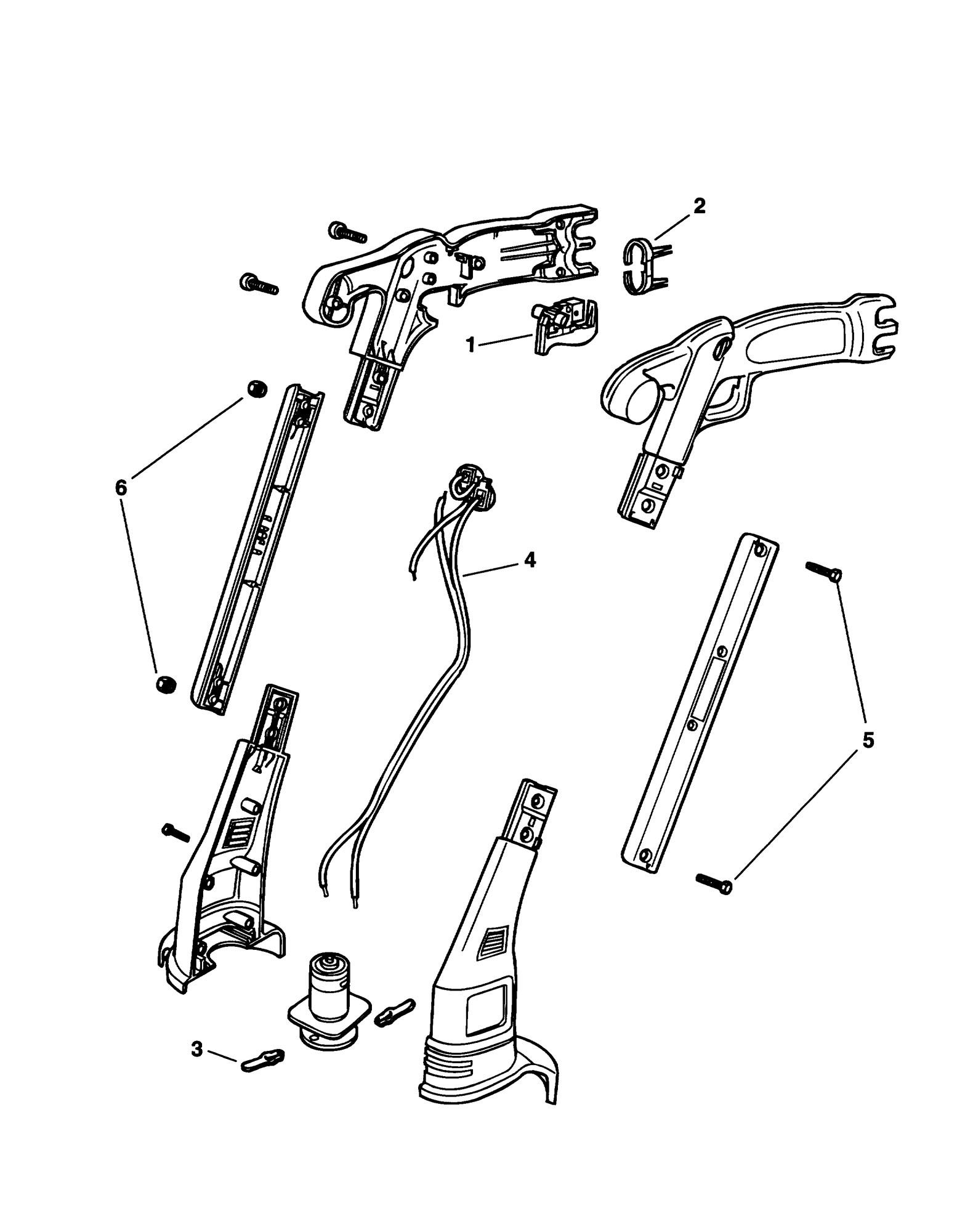 2
1
6
4
5
3