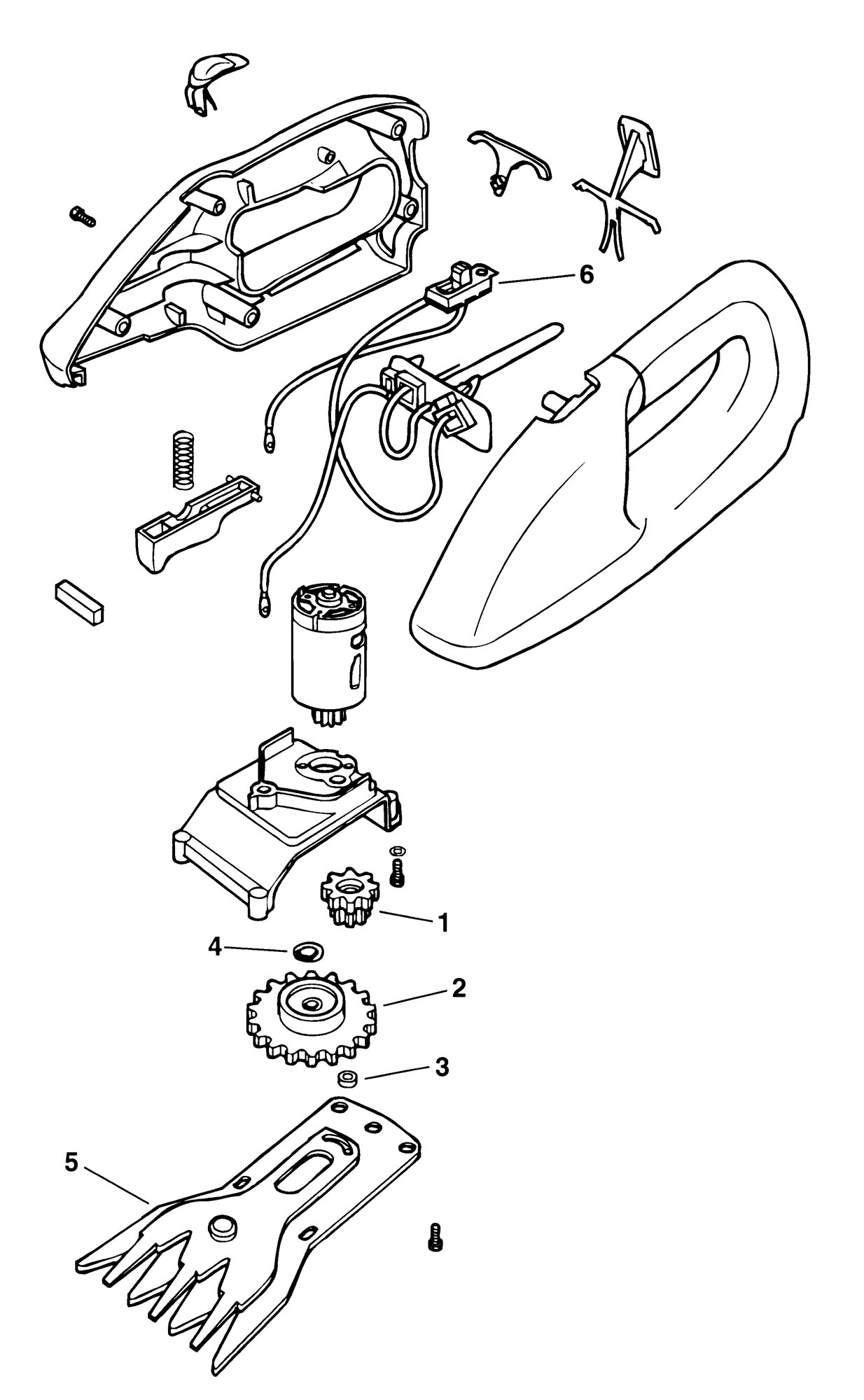 6
1
4
2
3
5