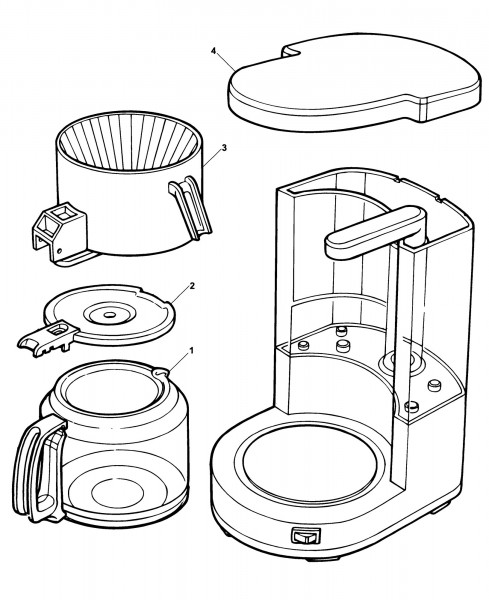 4
3
2
1