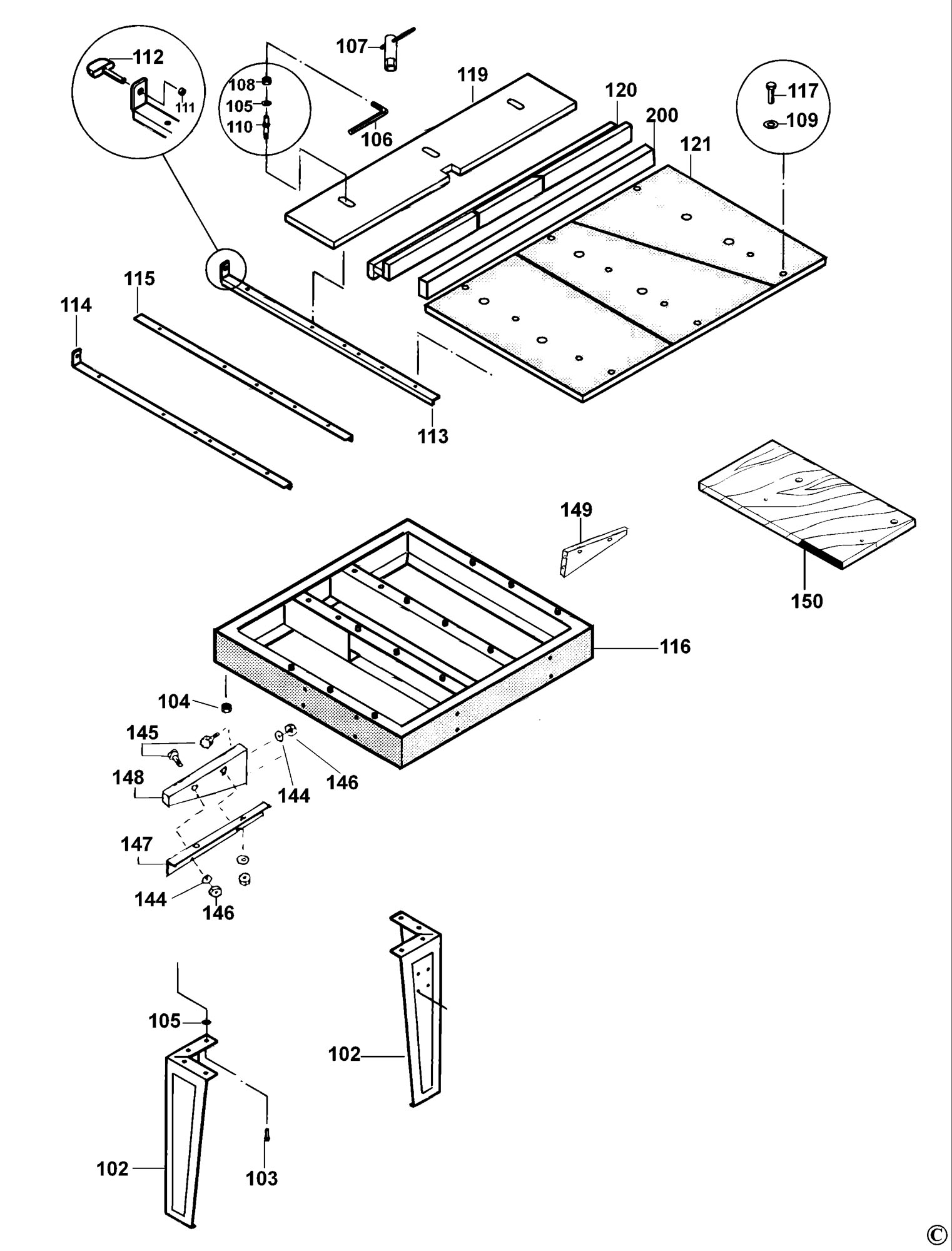 112
111
107
108
105
110
106
119
120
200
121
117
109
115
114
113
149
150
116
104
145
148
144
146
147
144
146
105
102
102
103
©