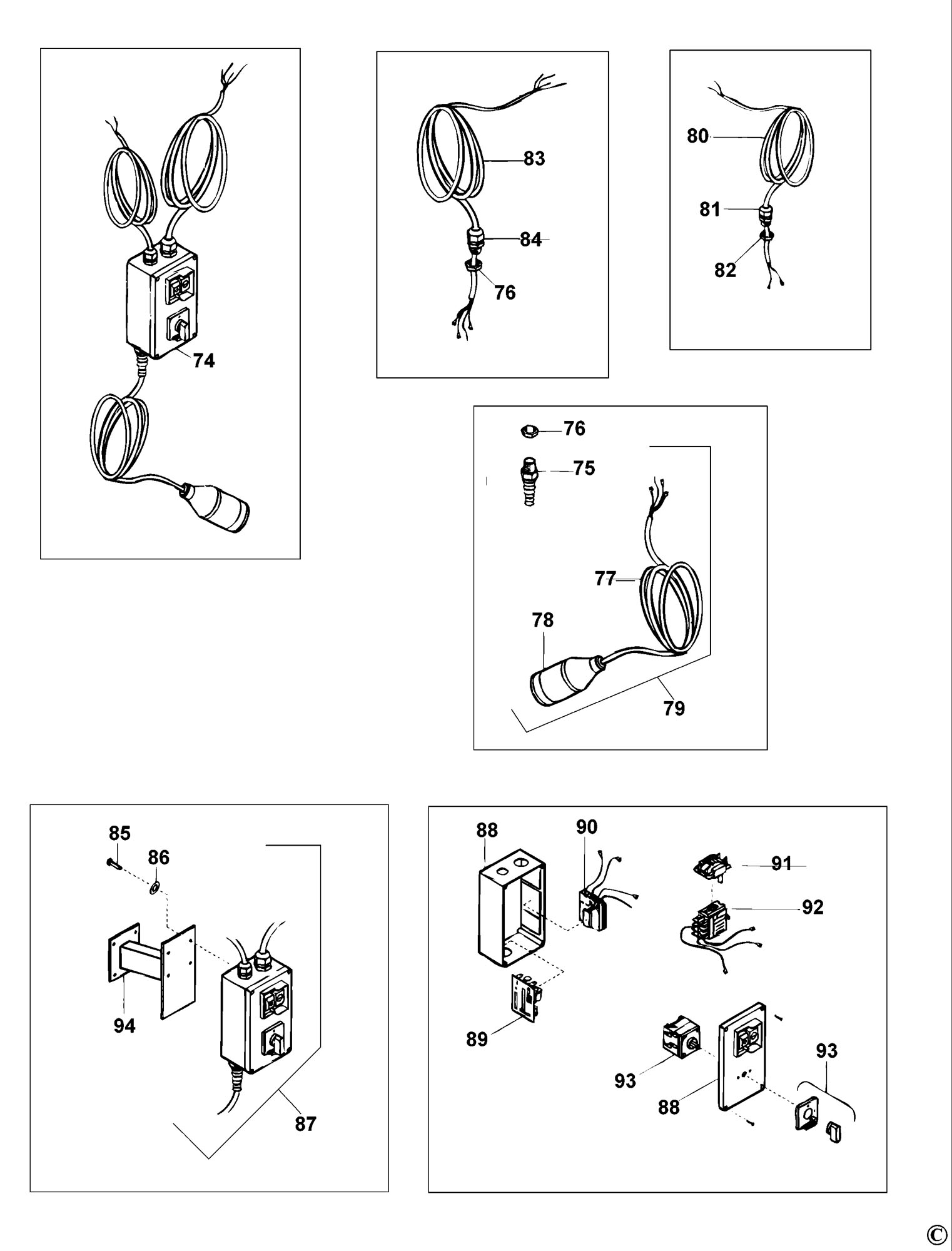 74

83
84
76

80
81
82

76
75
77
78
79

85
86
94
87

88
90
91
92
89
93
88
93

©