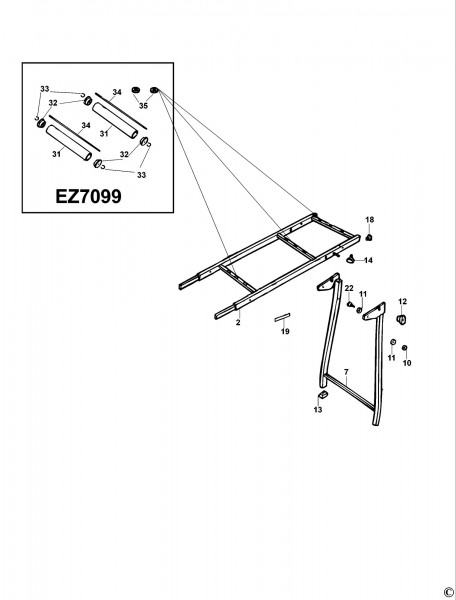 33
34
32
35
34
31
31
32
33
EZ7099
18
14
22
11
12
2
19
11
10
7
13
©