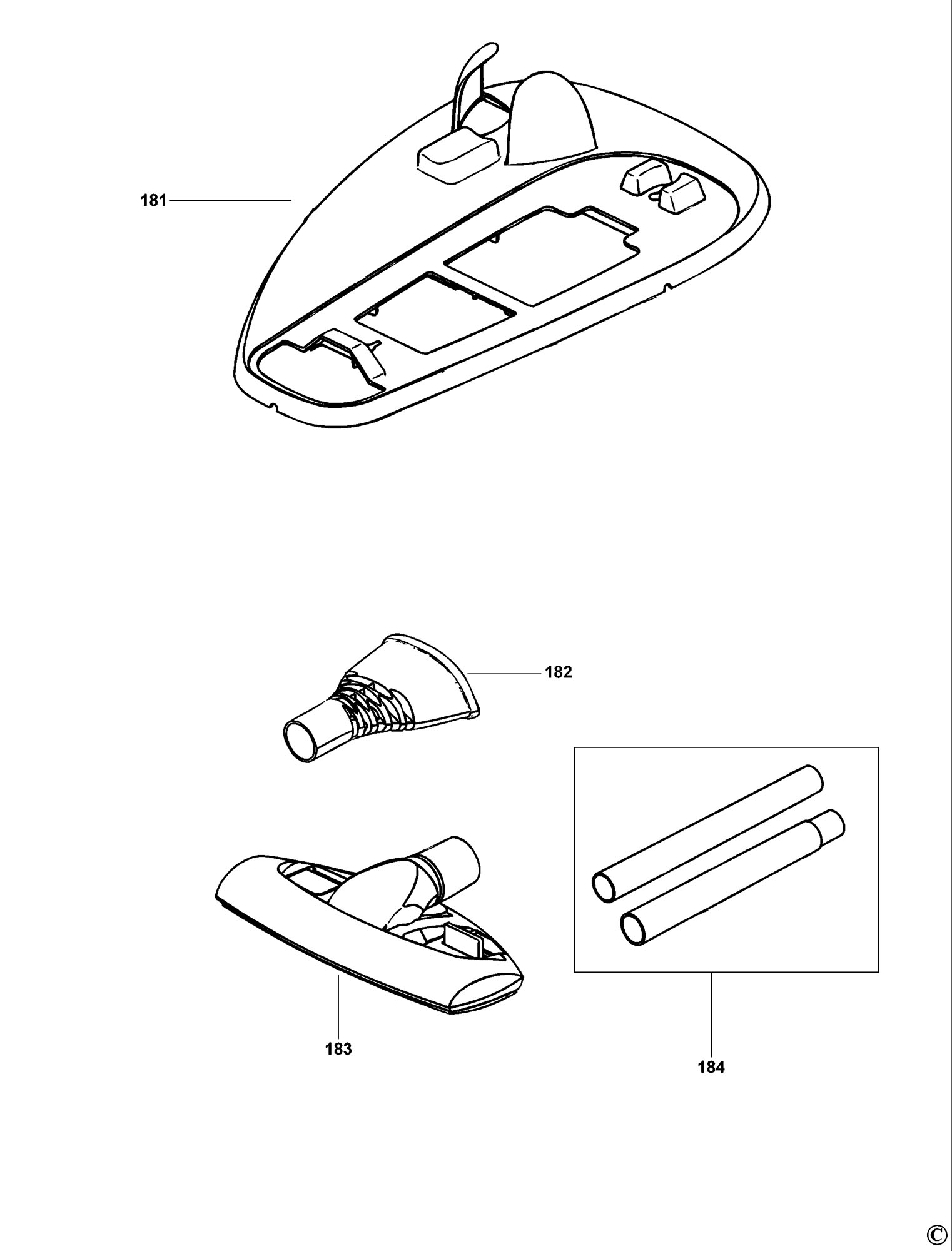 181

182

183

184

©