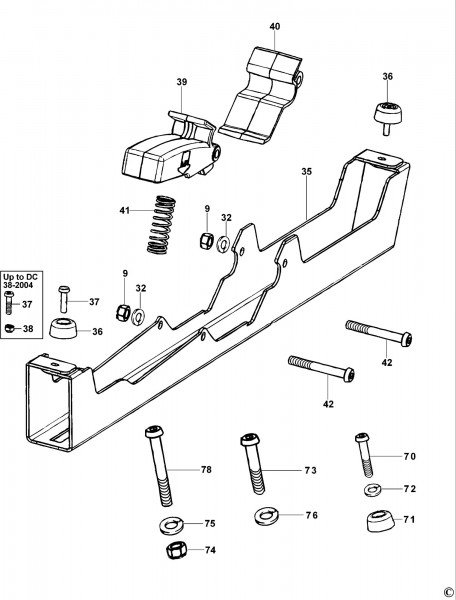 40
39
36
35
41
9
32
Up to DC 38-2004
37
38
9
32
37
36
42
42
78
73
70
72
75
76
71
74
©