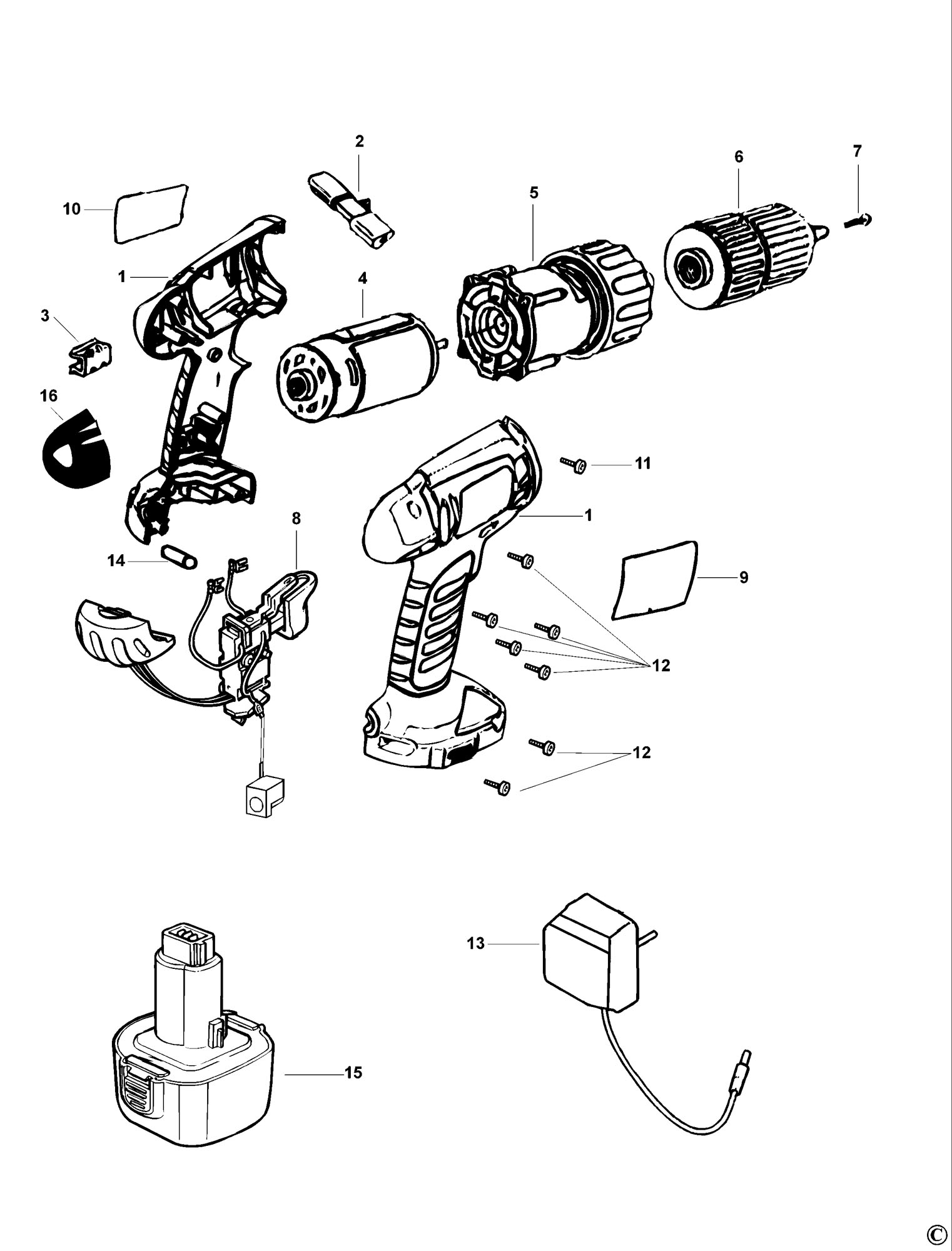 2
7
6
5
10
1
4
3
16
11
1
8
14
9
12
12
13
15
©