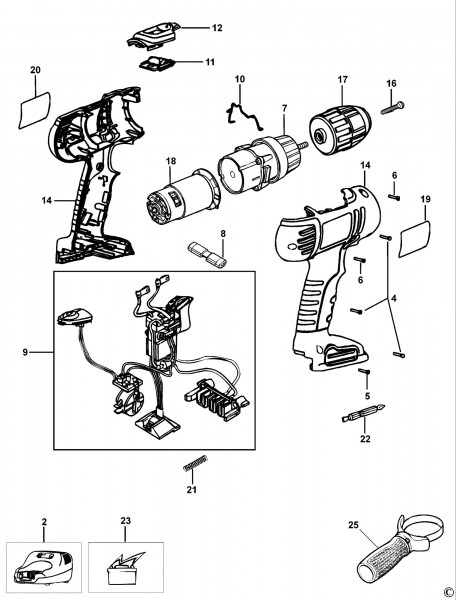 12
11
20
10
17
16
7
14
18
14
6
19
8
6
4
9
5
22
21
2
23
25
©