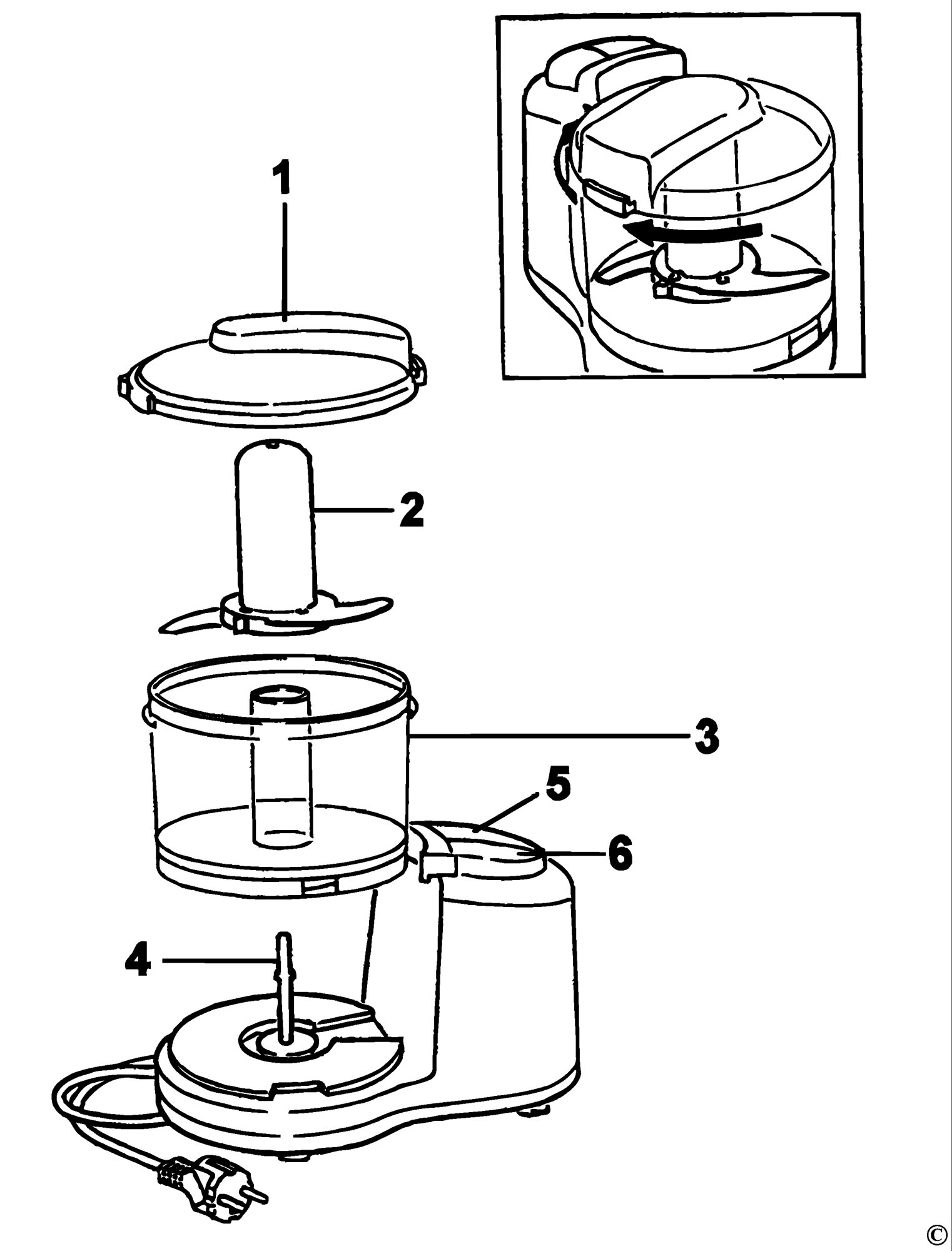 1
2
3
5
6
4
©