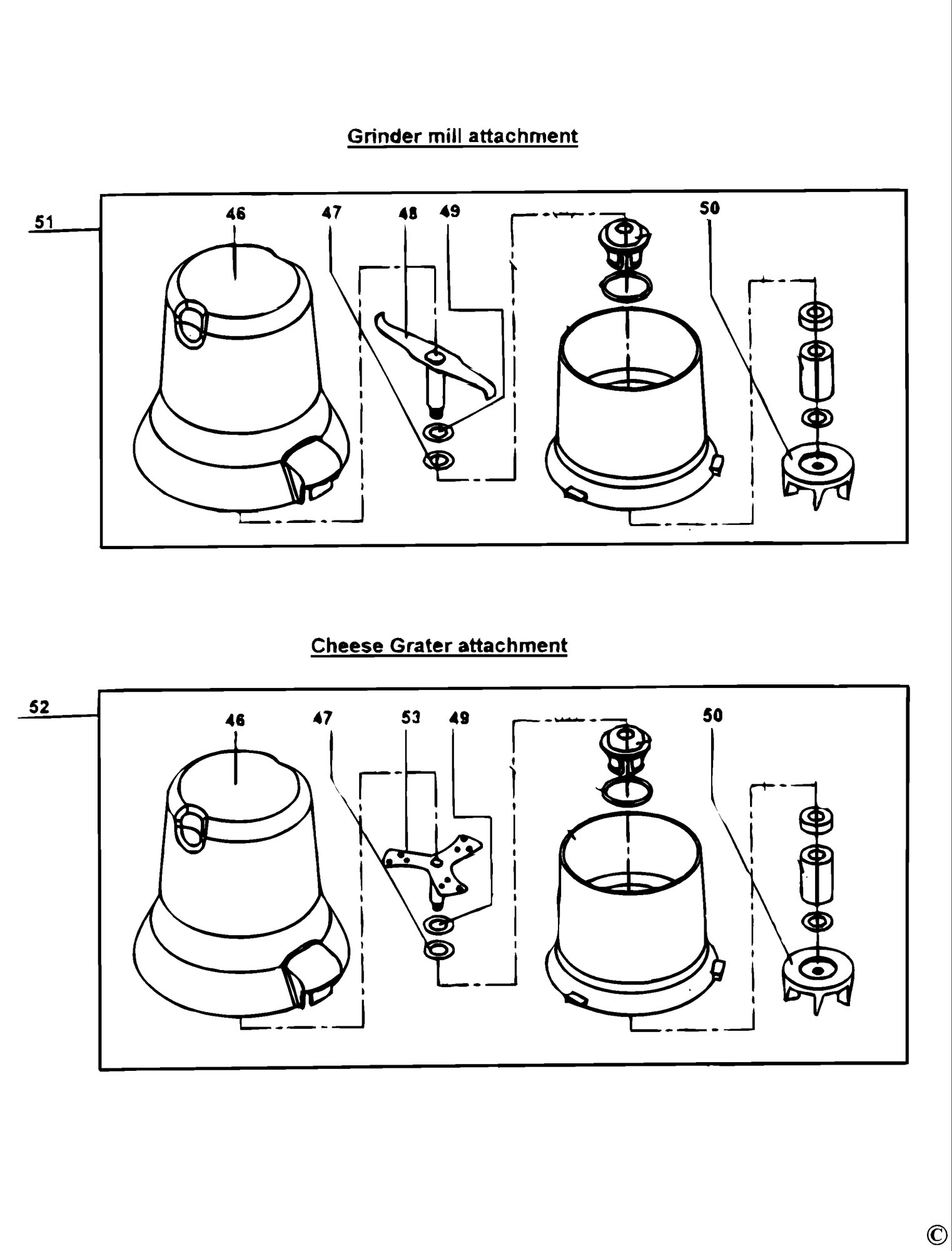 Grinder mill attachment

51

46 47 48 49 50

Cheese Grater attachment

52

46 47 53 49 50

©