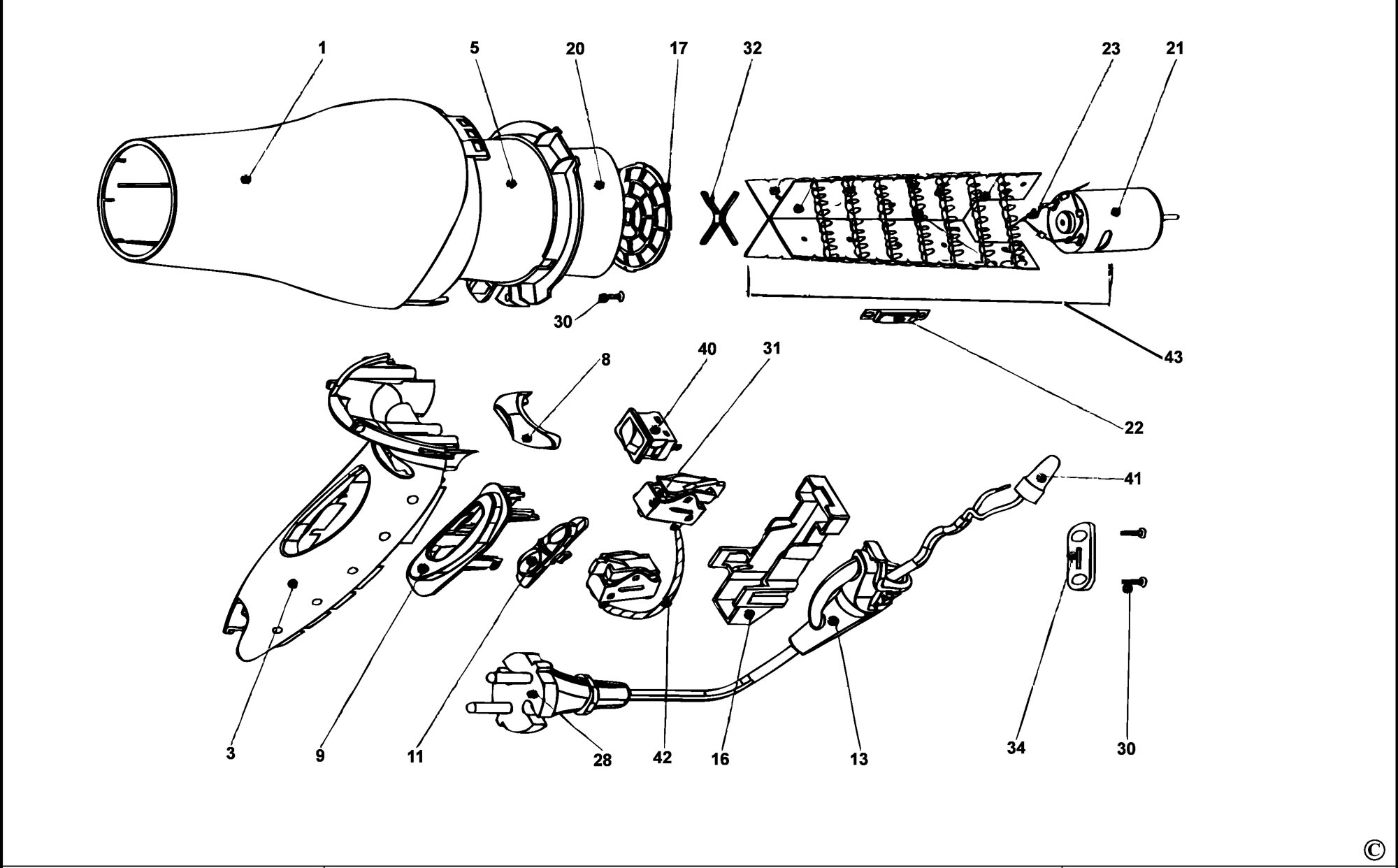 1
5
20
17
32
23
21
30
43
8
40
31
22
41
3
9
11
28
42
16
13
34
30
©