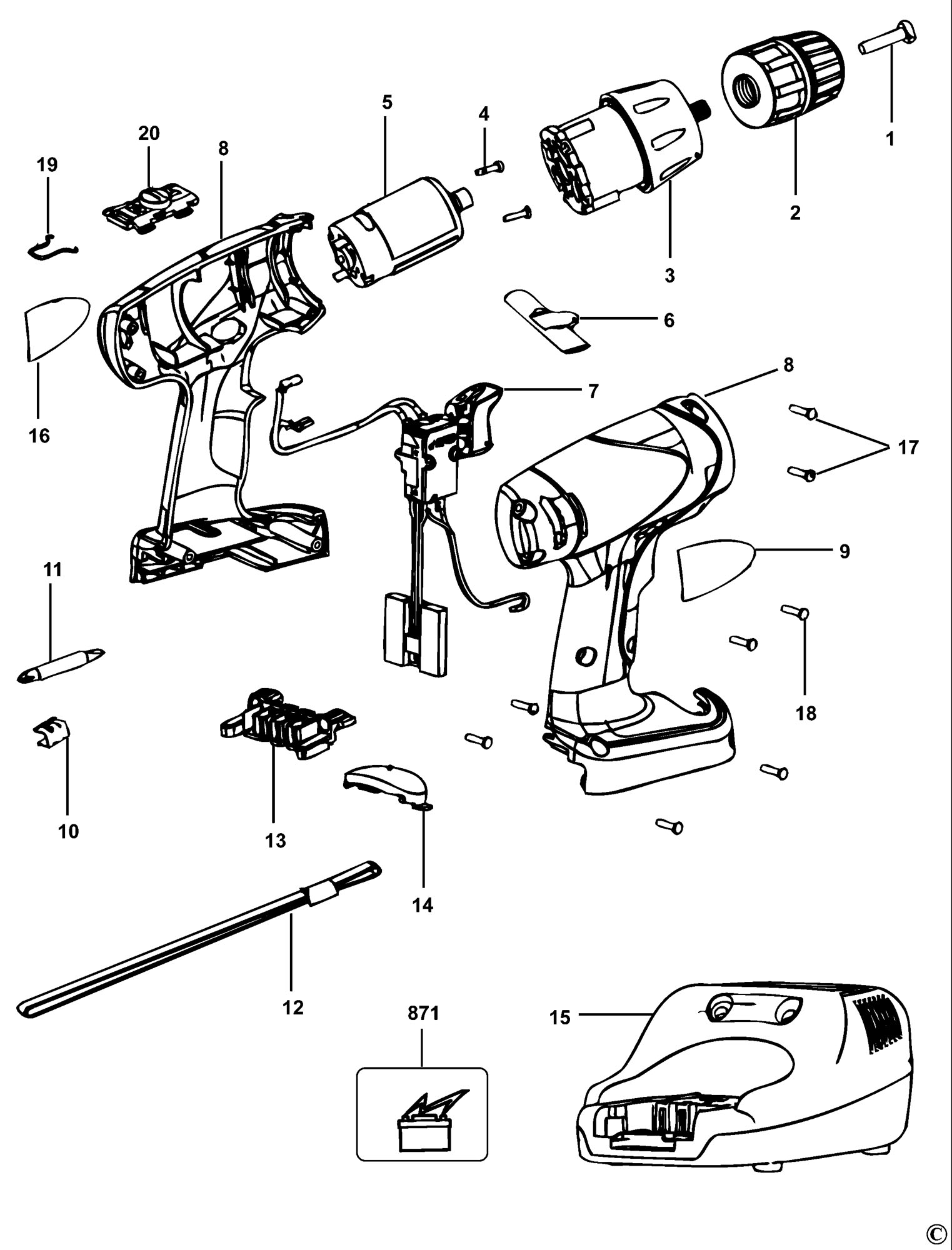 5
4
20
8
19
1
2
3
6
16
7
8
17
9
11
18
10
13
14
12
871
15
©