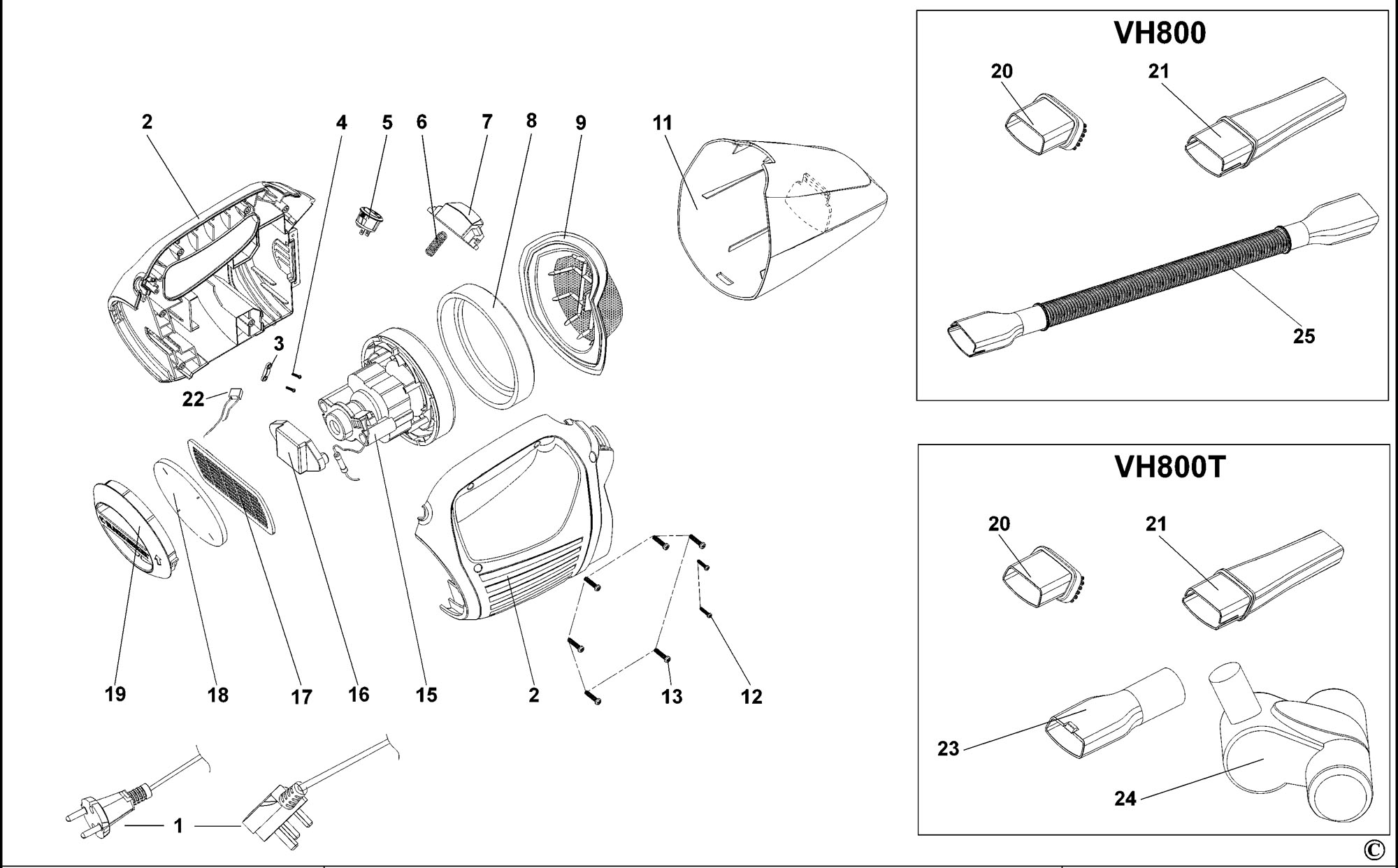 2
4
5
6
7
8
9
11
3
22
19
18
17
16
15
2
13
12
1

VH800
20
21
25

VH800T
20
21
23
24

©