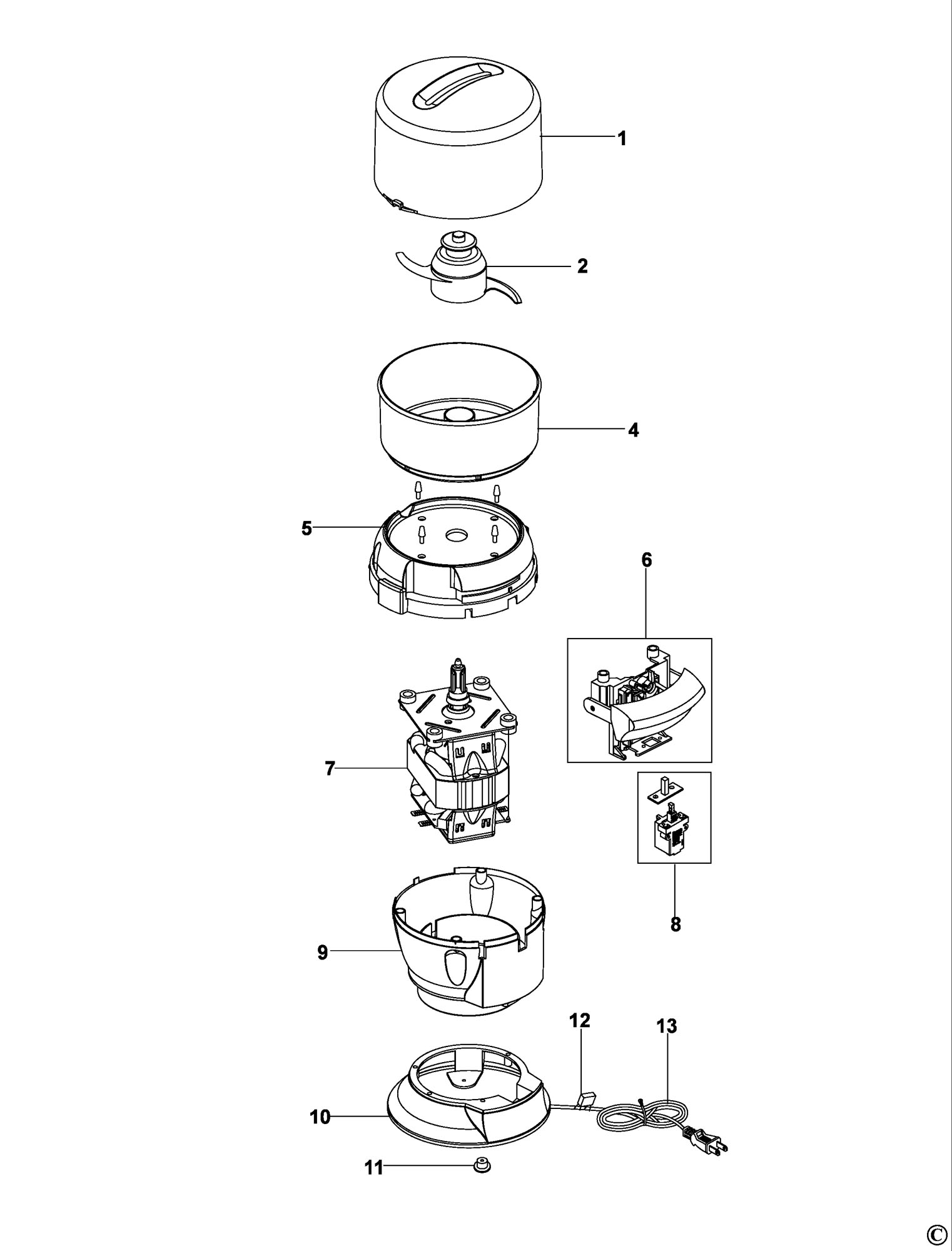 1
2
4
5
6
7
8
9
12
13
10
11
©