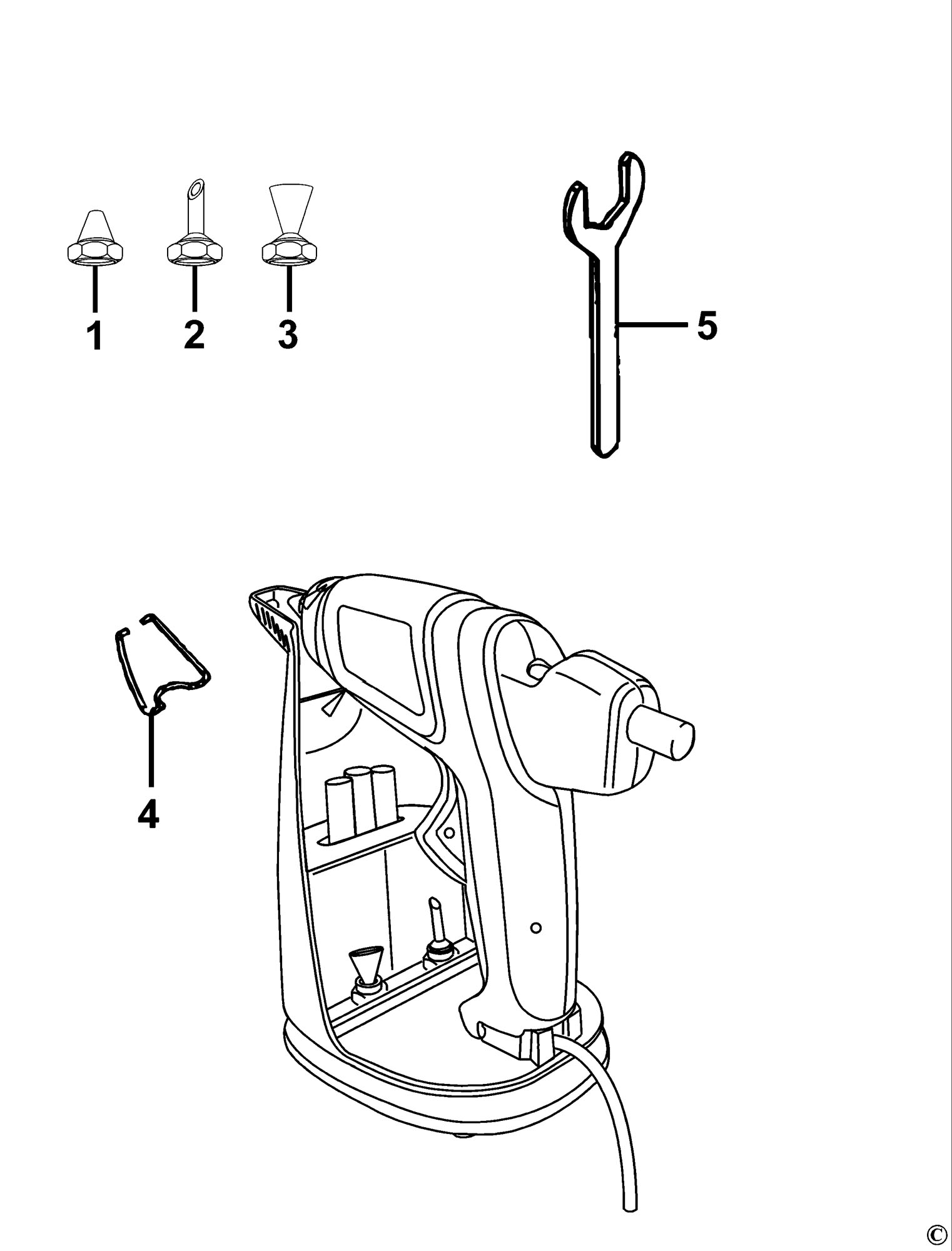 1 2 3

5

4

©