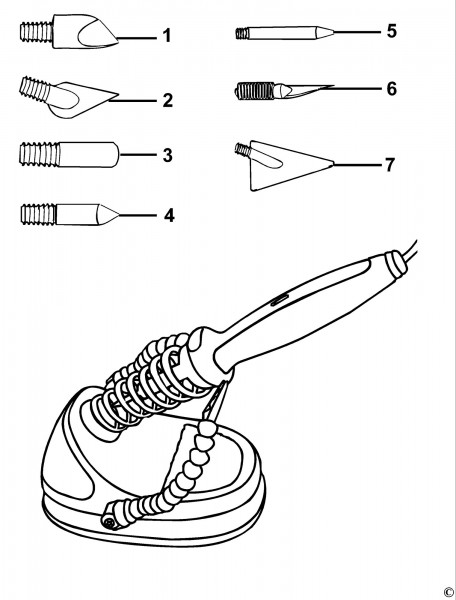 1
2
3
4
5
6
7
©