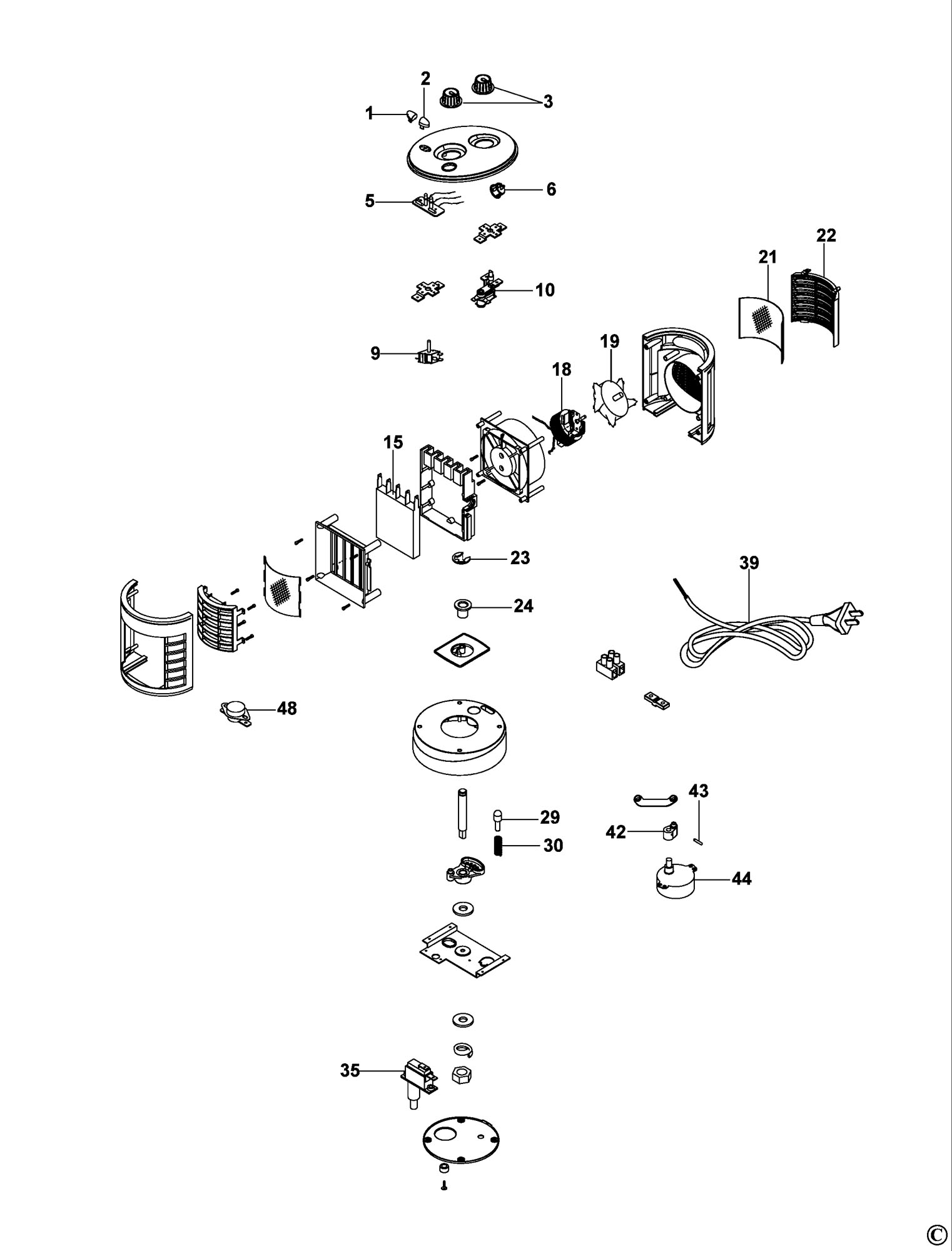 2
3
1
6
5
22
21
10
19
9
18
15
23
39
24
48
43
29
42
30
44
35
©