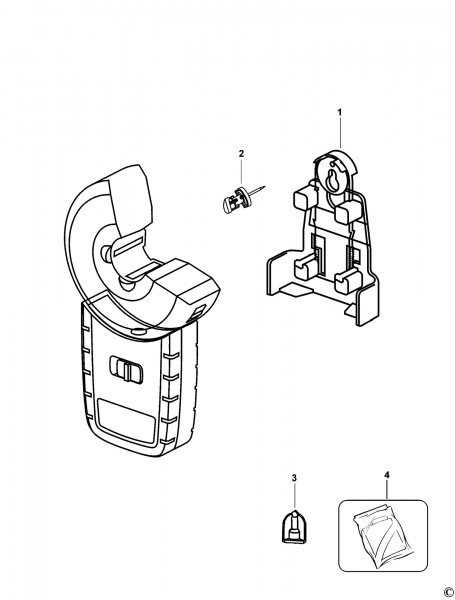 1
2
3
4
©