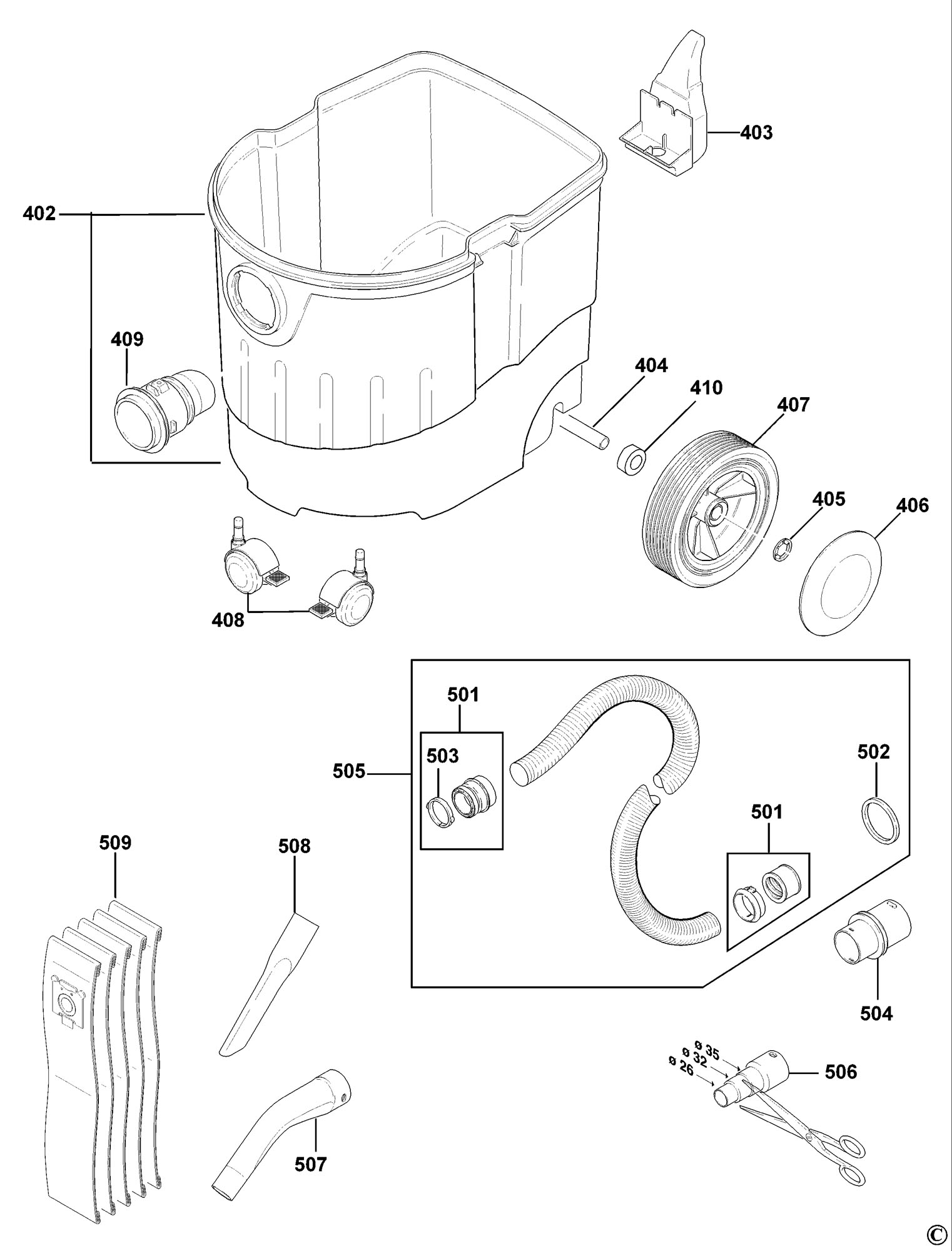 403

402

409

404

410

407

405

406

408

501

503

505

502

501

509

508

504

ø 35
ø 32
ø 26

506

507

©