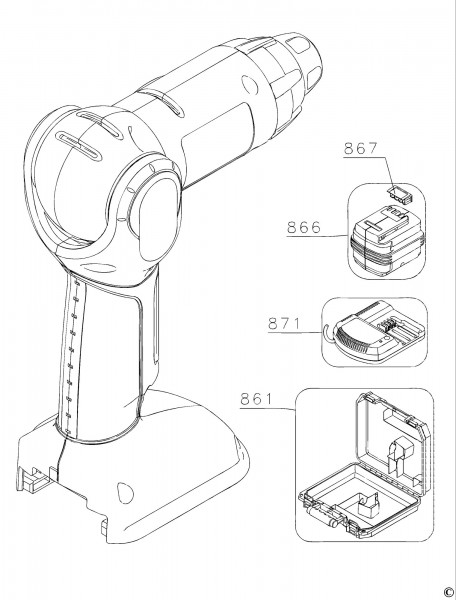 867

866

871

861

©