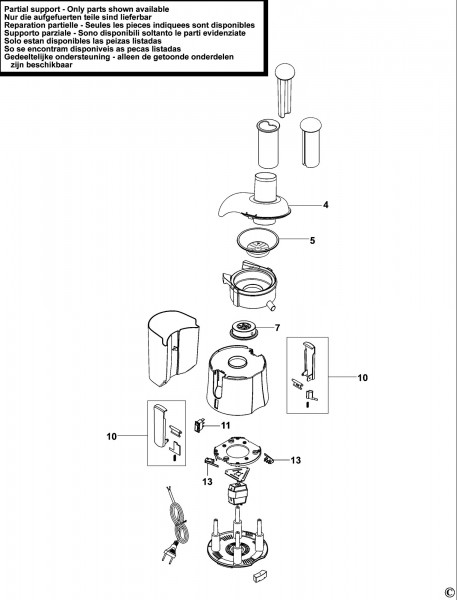 Partial support - Only parts shown available
Nur die aufgefuerten teile sind lieferbar
Reparation partielle - Seules les pieces indiquees sont disponibles
Supporto parziale - Sono disponibili soltanto le parti evidenziate
Solo estan disponibles las peizas listadas
So se encontram disponiveis as pecas listadas
Gedeeltelijke ondersteuning - alleen de getoonde onderdelen zijn beschikbaar

4

5

7

10

10

11

13

13

©