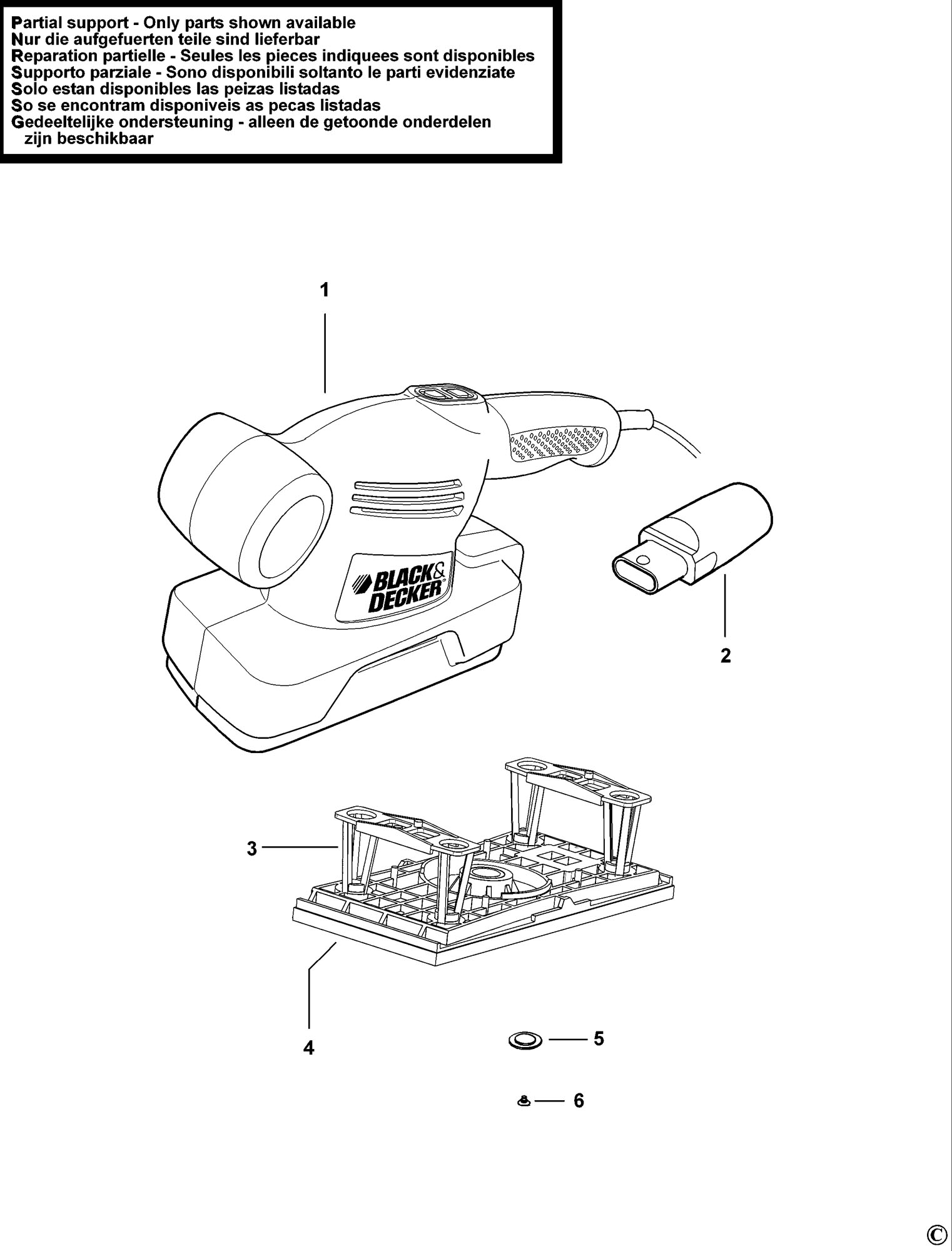 Partial support - Only parts shown available
Nur die aufgefuerten teile sind lieferbar
Reparation partielle - Seules les pieces indiquees sont disponibles
Supporto parziale - Sono disponibili soltanto le parti evidenziate
Solo estan disponibles las peizas listadas
So se encontram disponiveis as pecas listadas
Gedeeltelijke ondersteuning - alleen de getoonde onderdelen zijn beschikbaar

1

BLACK & DECKER

2

3

4

5

6

©