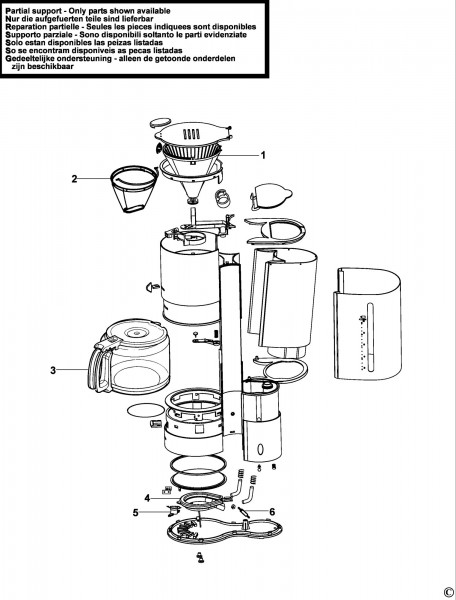 Partial support - Only parts shown available
Nur die aufgefuerten teile sind lieferbar
Reparation partielle - Seules les pieces indiquees sont disponibles
Supporto parziale - Sono disponibili soltanto le parti evidenziate
Solo estan disponibles las peizas listadas
So se encontram disponiveis as pecas listadas
Gedeeltelijke ondersteuning - alleen de getoonde onderdelen zijn beschikbaar

1
2
3
4
5
6

©