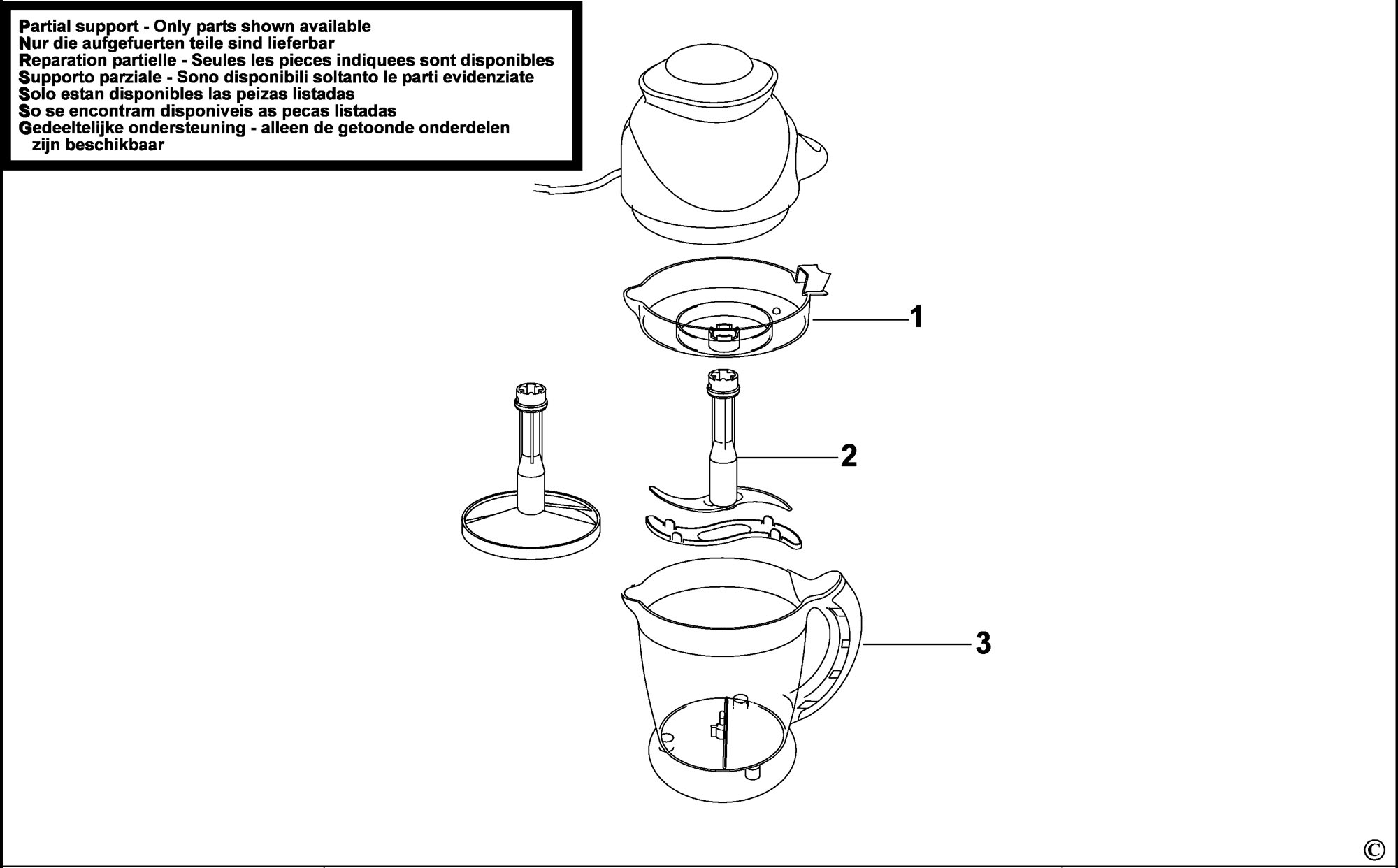 Partial support - Only parts shown available
Nur die aufgefuerten teile sind lieferbar
Reparation partielle - Seules les pieces indiquees sont disponibles
Supporto parziale - Sono disponibili soltanto le parti evidenziate
Solo estan disponibles las peizas listadas
So se encontram disponiveis as pecas listadas
Gedeeltelijke ondersteuning - alleen de getoonde onderdelen zijn beschikbaar

1

2

3

©