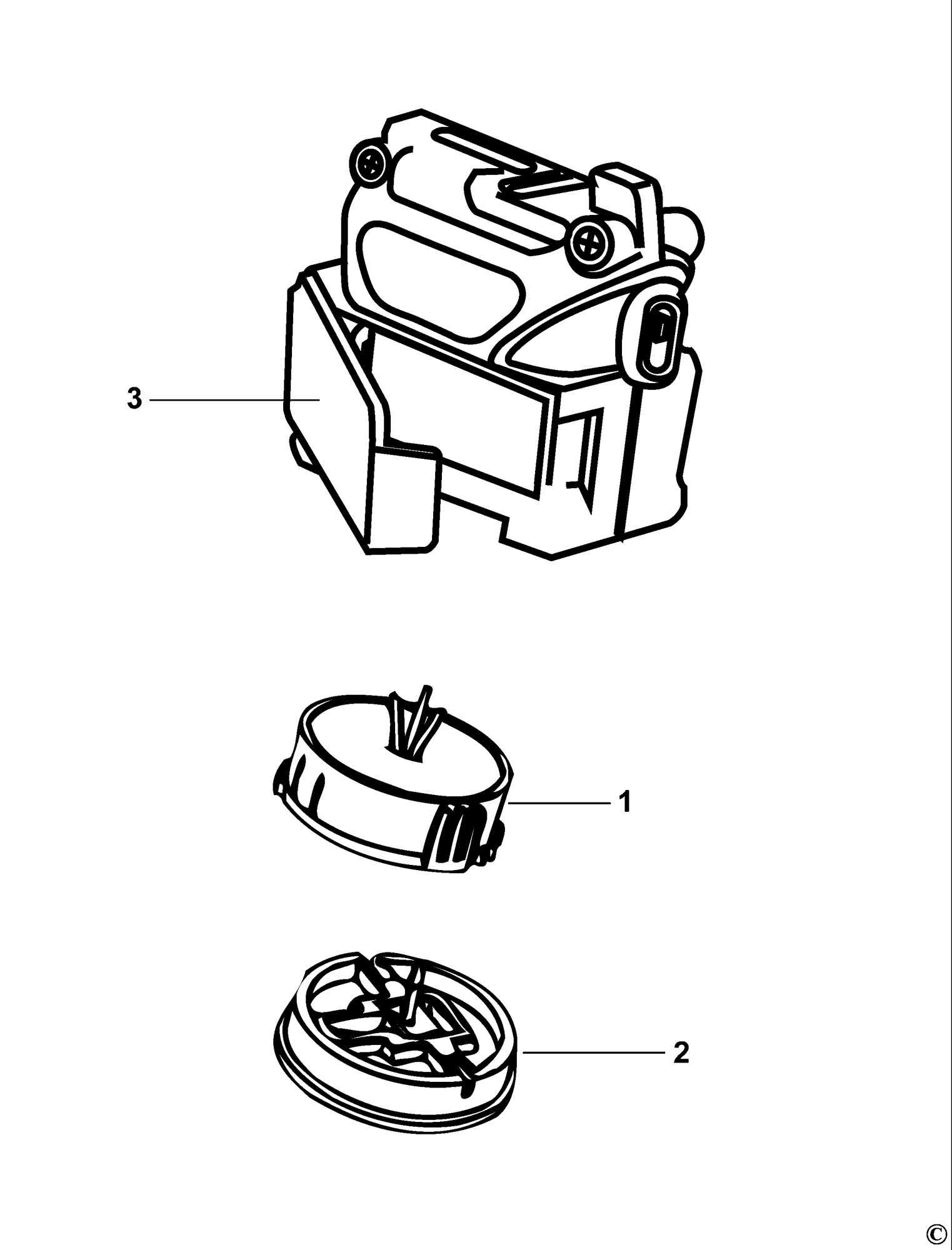 3

1

2

©