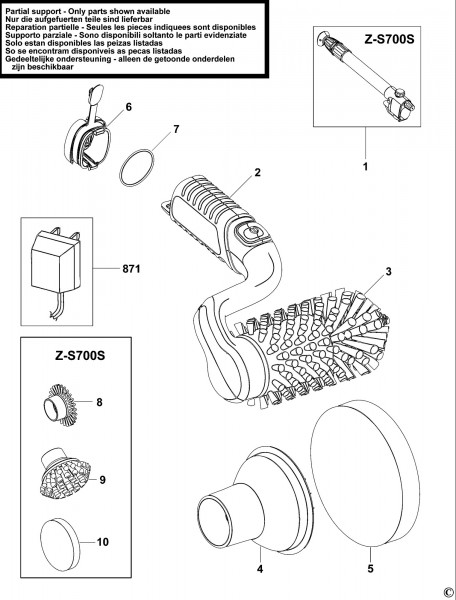 Partial support - Only parts shown available
Nur die aufgefuerten teile sind lieferbar
Reparation partielle - Seules les pieces indiquees sont disponibles
Supporto parziale - Sono disponibili soltanto le parti evidenziate
Solo estan disponibles las peizas listadas
So se encontram disponiveis as pecas listadas
Gedeeltelijke ondersteuning - alleen de getoonde onderdelen zijn beschikbaar

Z-S700S

1

6

7

2

871

3

Z-S700S

8

9

10

4

5

©