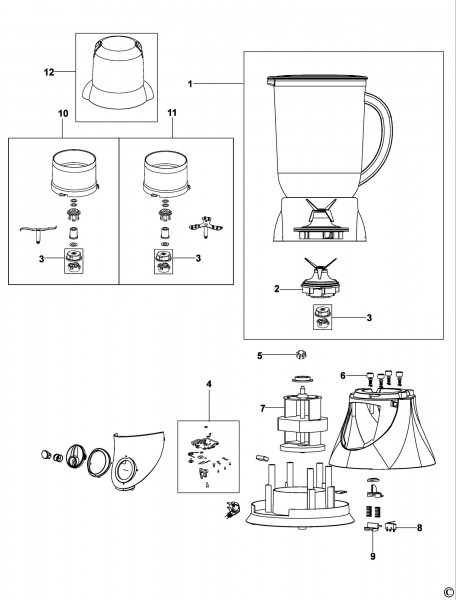 12
1
10
11
3
3
2
3
5
6
4
7
8
9
©