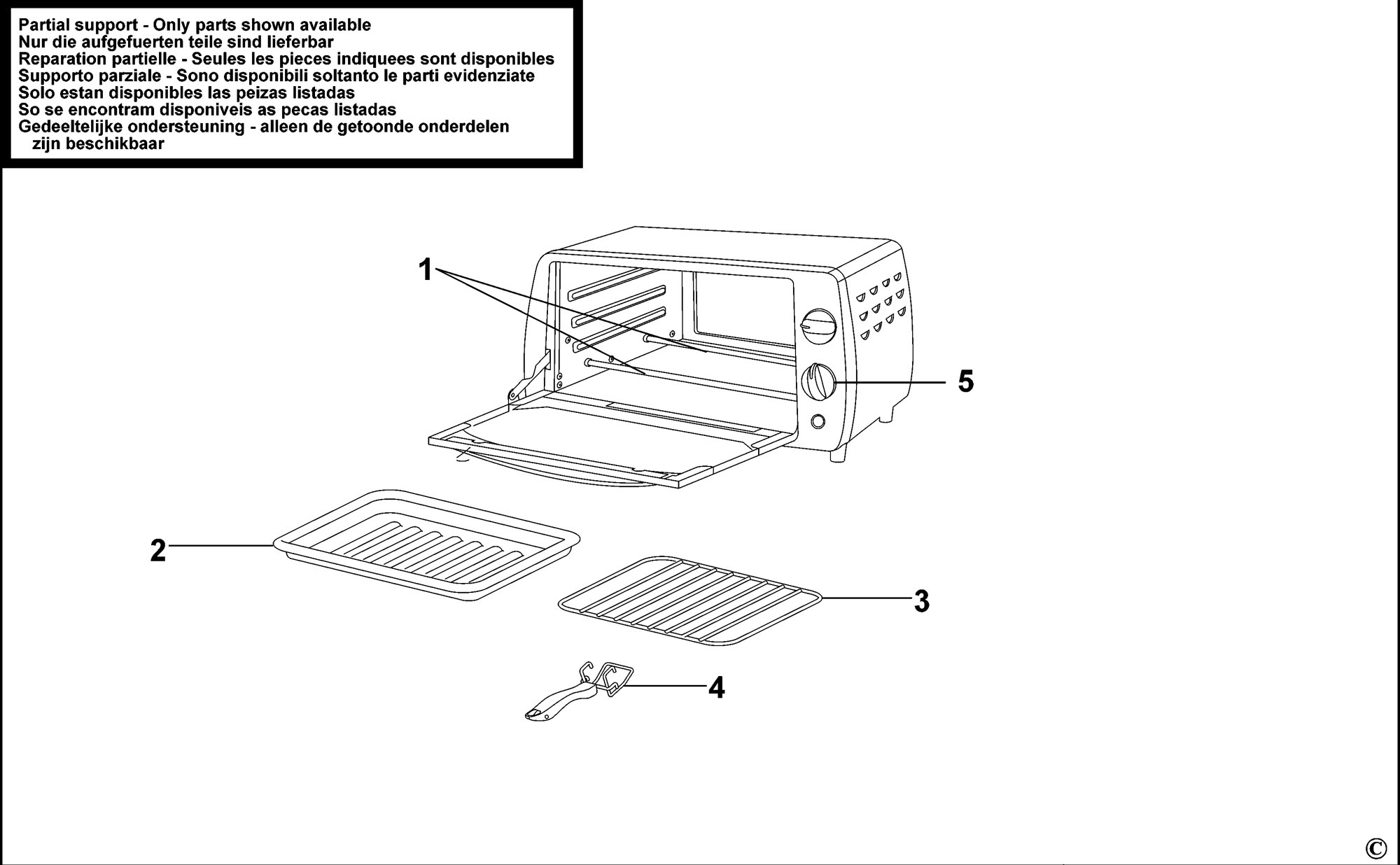 Partial support - Only parts shown available
Nur die aufgefuerten teile sind lieferbar
Reparation partielle - Seules les pieces indiquees sont disponibles
Supporto parziale - Sono disponibili soltanto le parti evidenziate
Solo estan disponibles las peizas listadas
So se encontram disponiveis as pecas listadas
Gedeeltelijke ondersteuning - alleen de getoonde onderdelen zijn beschikbaar

1

5

2

3

4

©