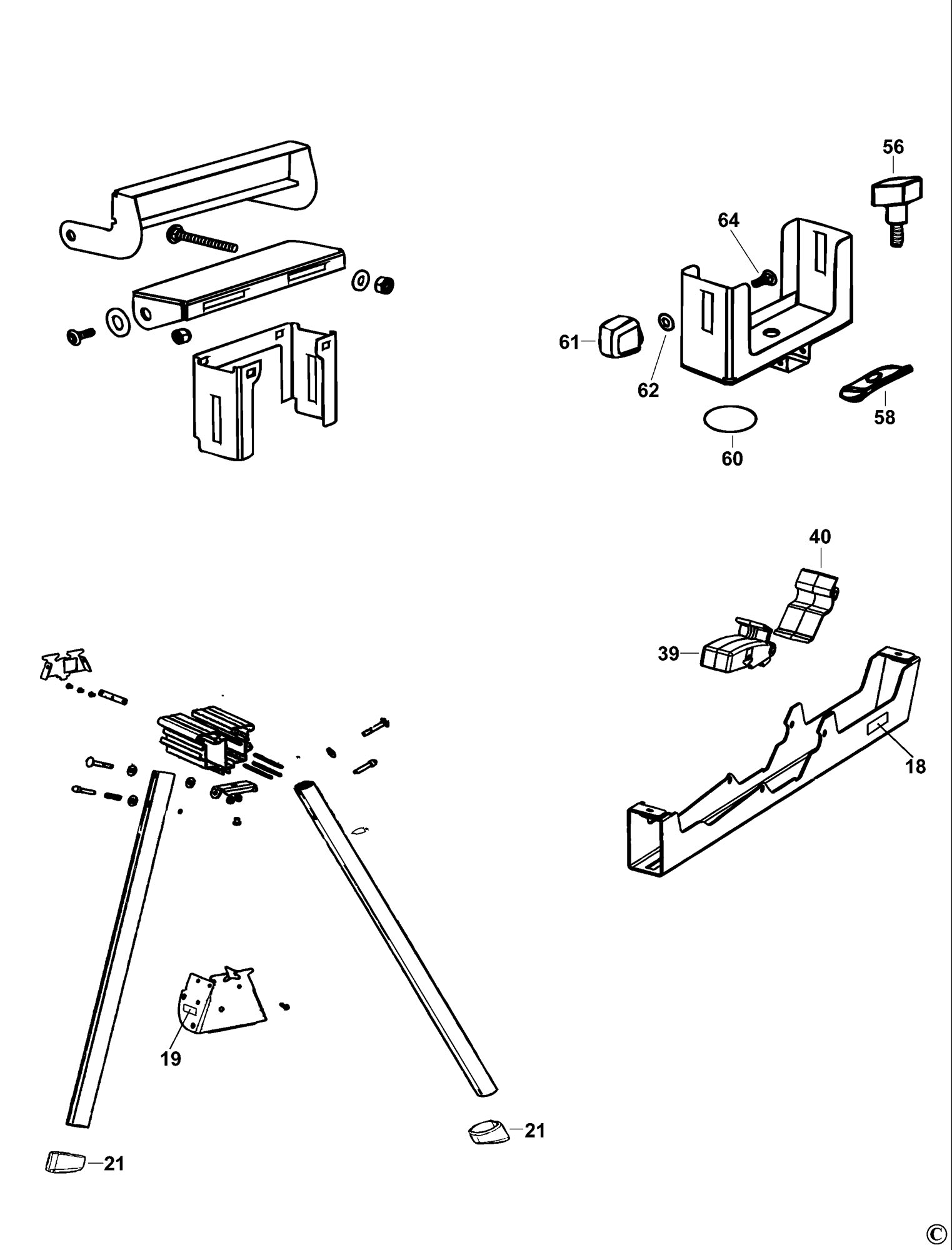 56
64
61
62
58
60
40
39
18
19
21
21
©